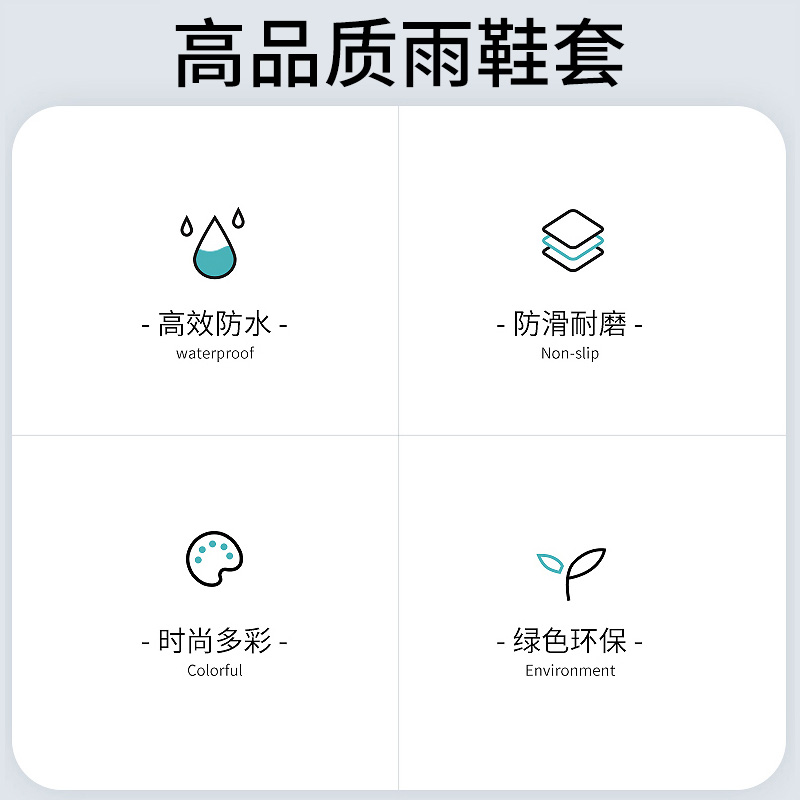 高品质雨鞋套

- 高效防水 -
waterproof

- 防滑耐磨 -
Non-slip

- 时尚多彩 -
Colorful

- 绿色环保 -
Environment