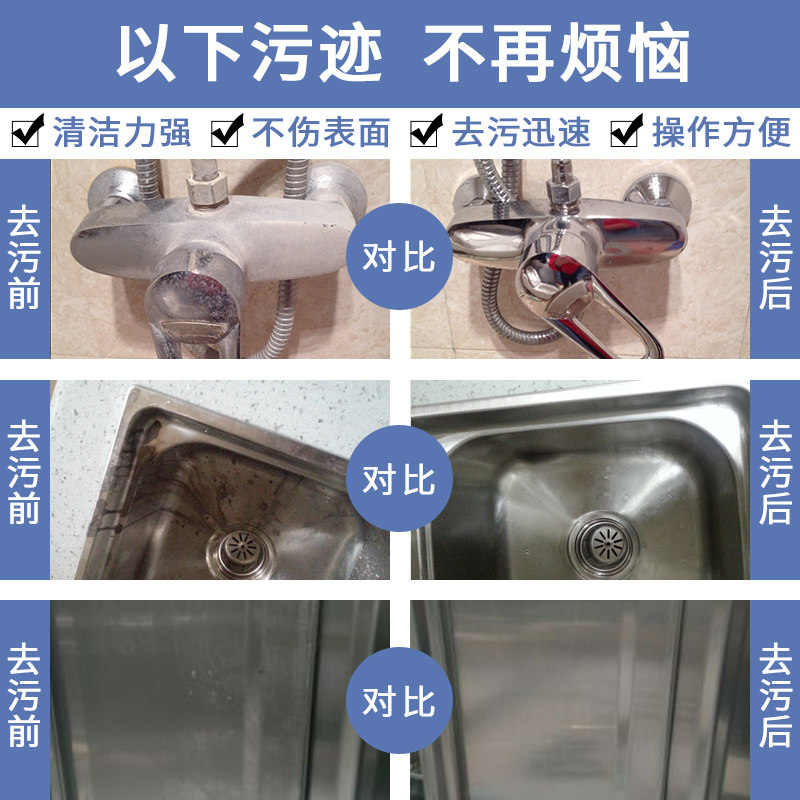 以下污迹 不再烦恼

清洁力强 不伤表面 去污迅速 操作方便

去污前

对比

去污后

去污前

对比

去污后

去污前

对比

去污后