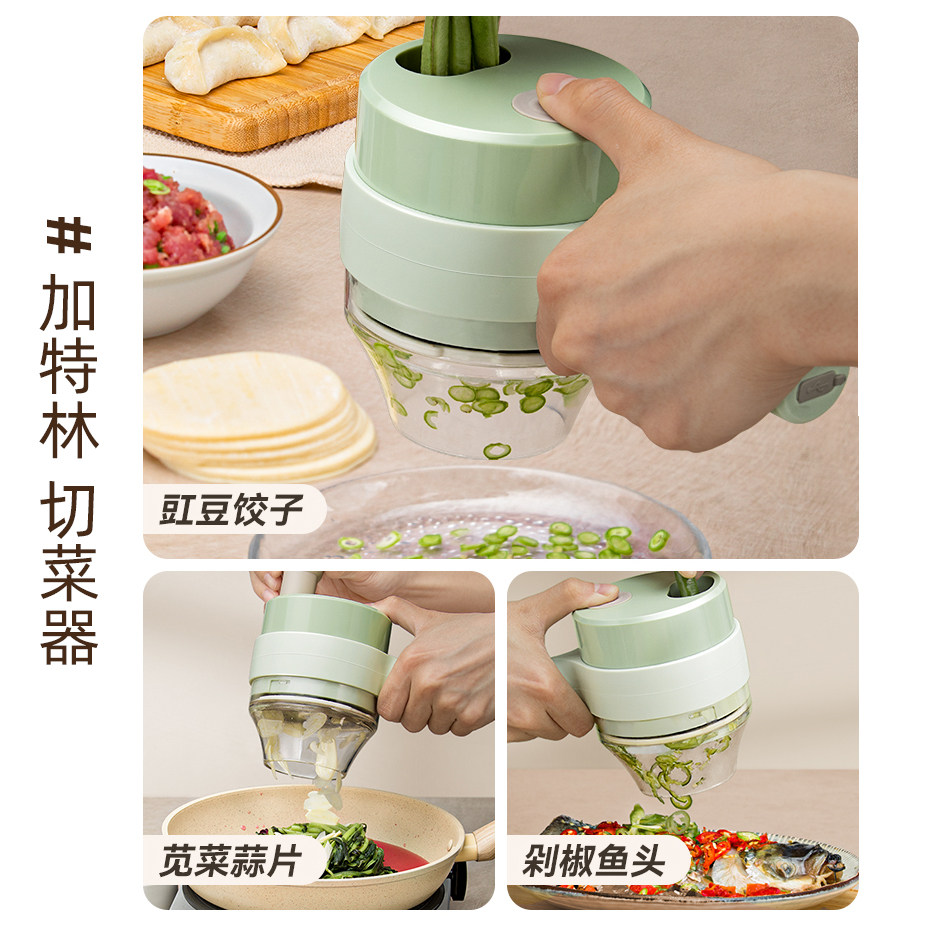 #
加特林
切菜器

豇豆饺子

苋菜蒜片

剁椒鱼头