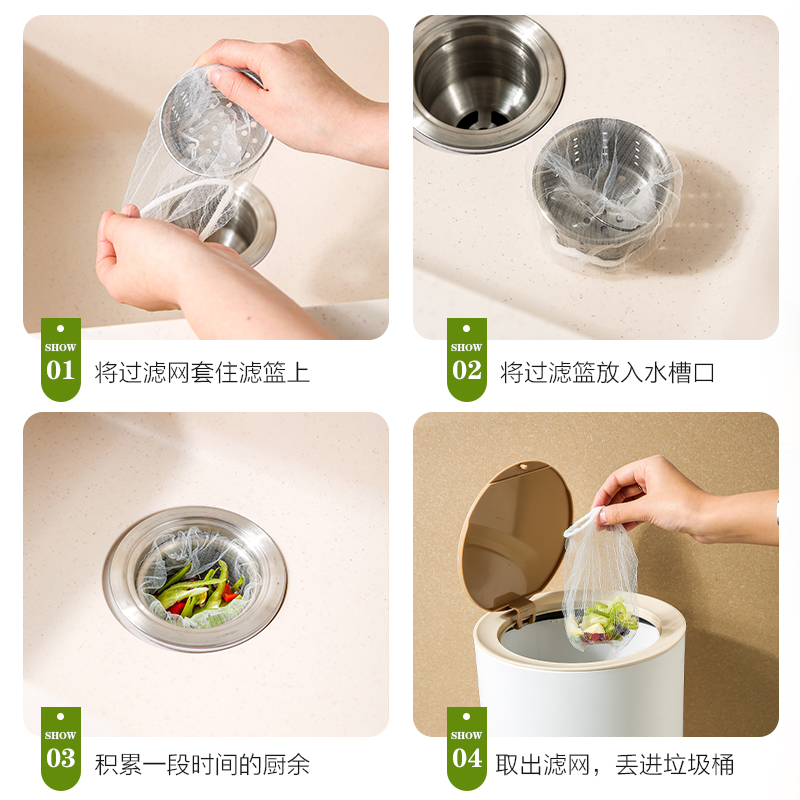 SHOW
01
将过滤网套住滤篮上

SHOW
02
将过滤篮放入水槽口

SHOW
03
积累一段时间的厨余

SHOW
04
取出滤网，丢进垃圾桶