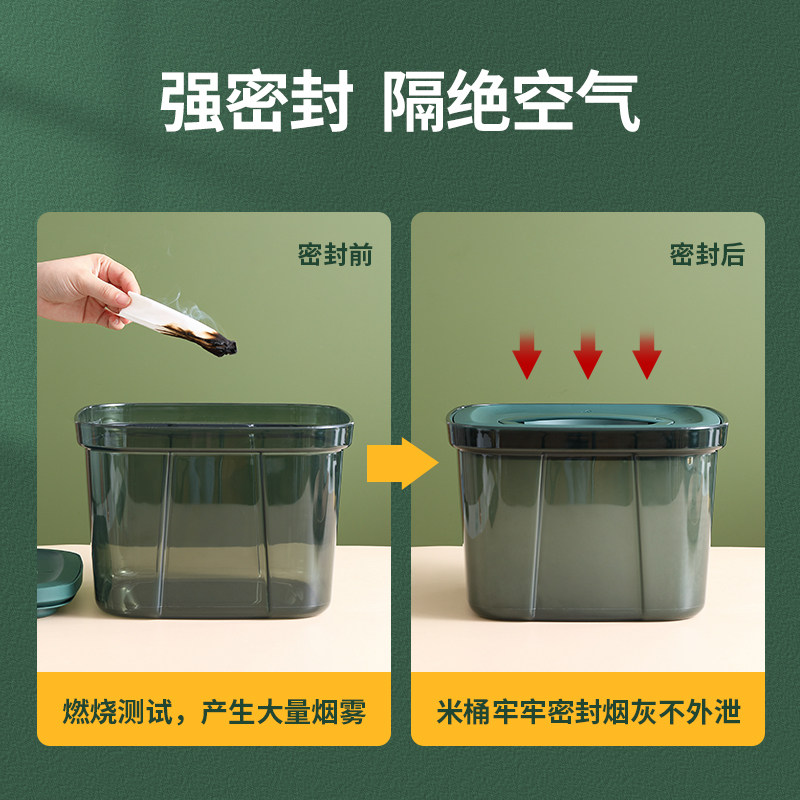 强密封 隔绝空气

密封前

燃烧测试，产生大量烟雾

密封后

米桶牢牢密封烟灰不外泄