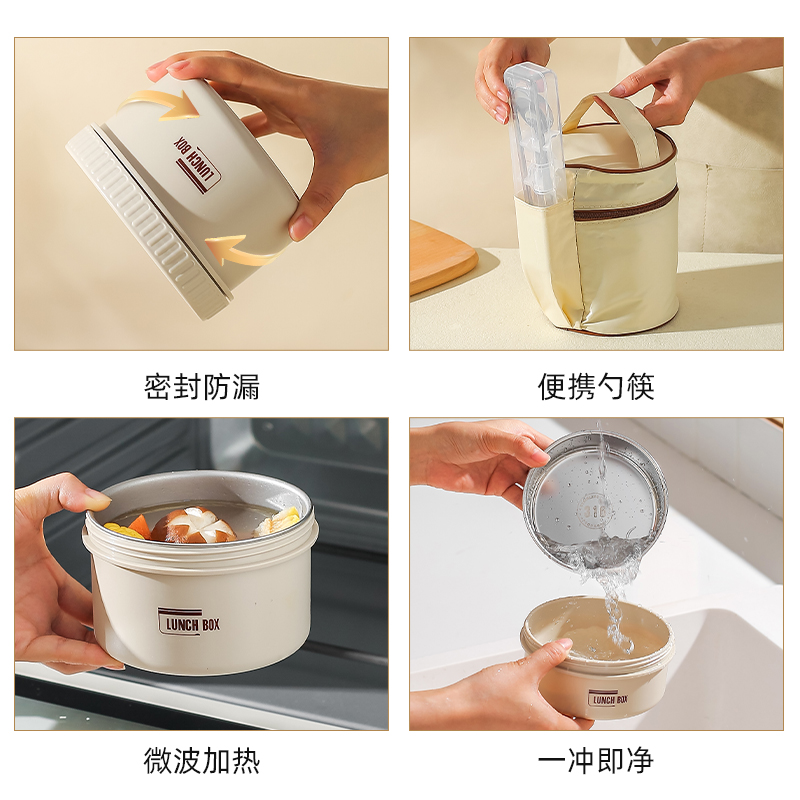 LUNCH BOX

密封防漏

便携勺筷

LUNCH BOX

微波加热

LUNCH BOX

一冲即净