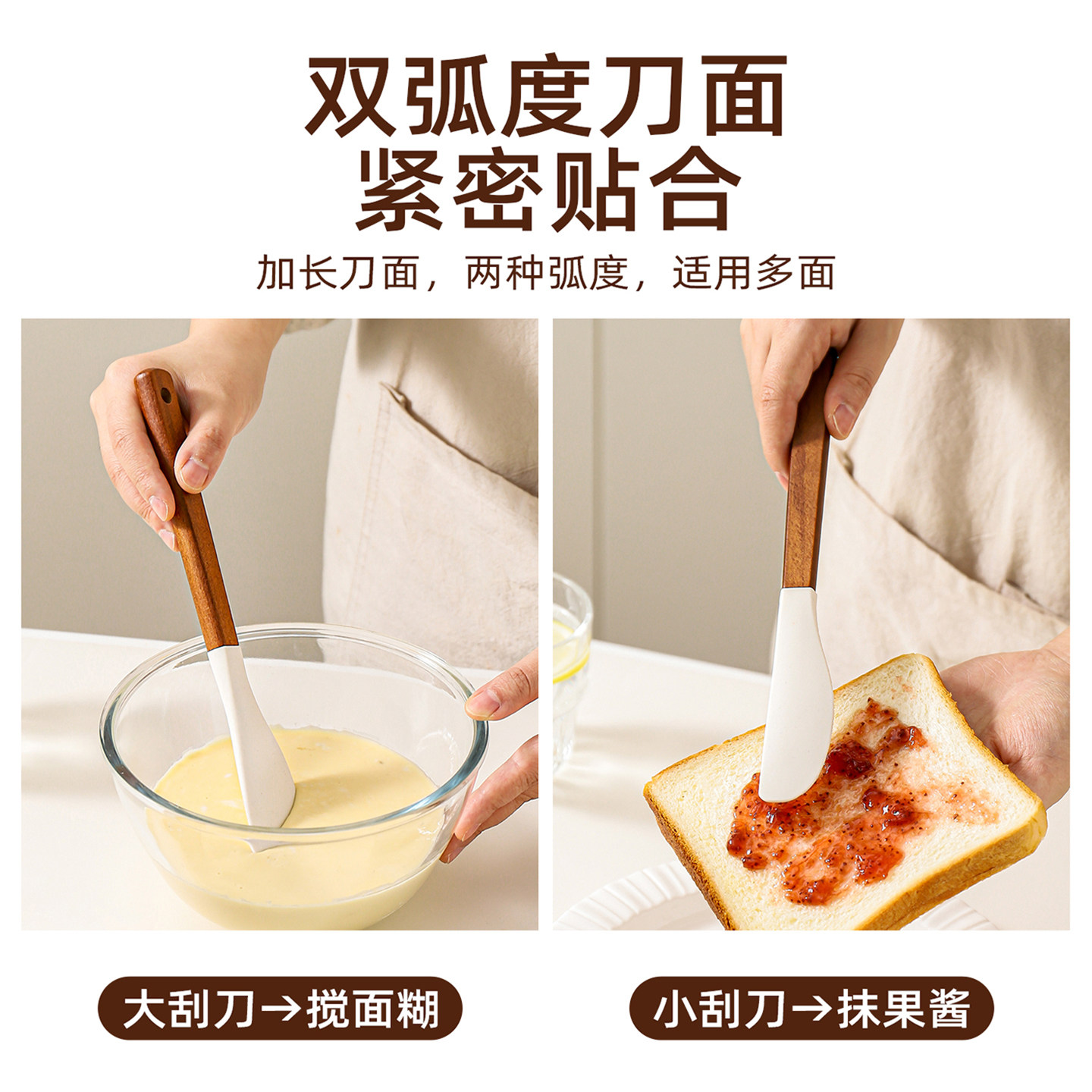 双弧度刀面
紧密贴合

加长刀面，两种弧度，适用多面

大刮刀→搅面糊

小刮刀→抹果酱