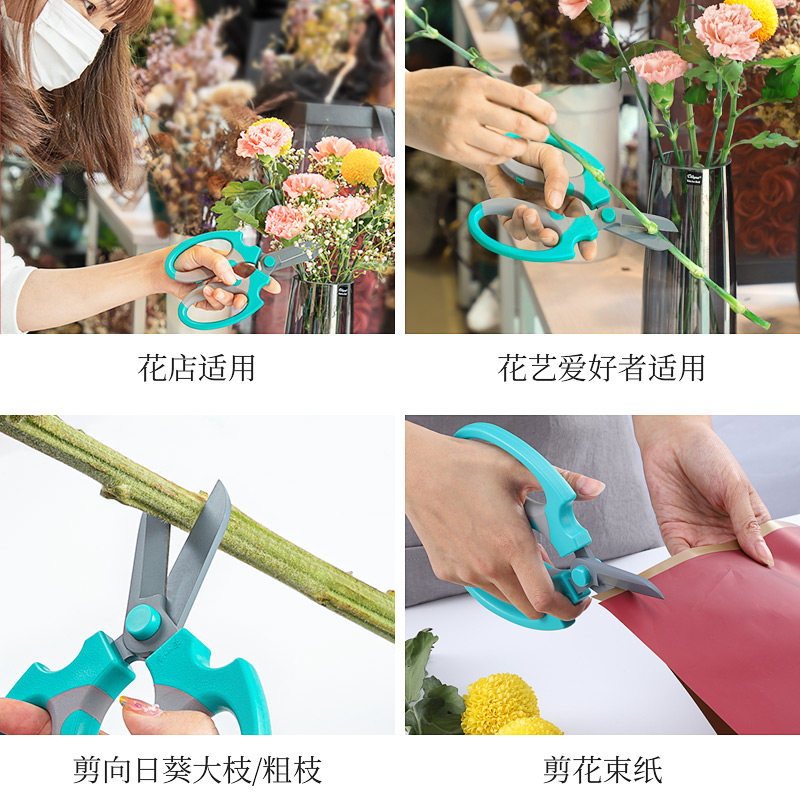 花店适用

花艺爱好者适用

剪向日葵大枝/粗枝

剪花束纸