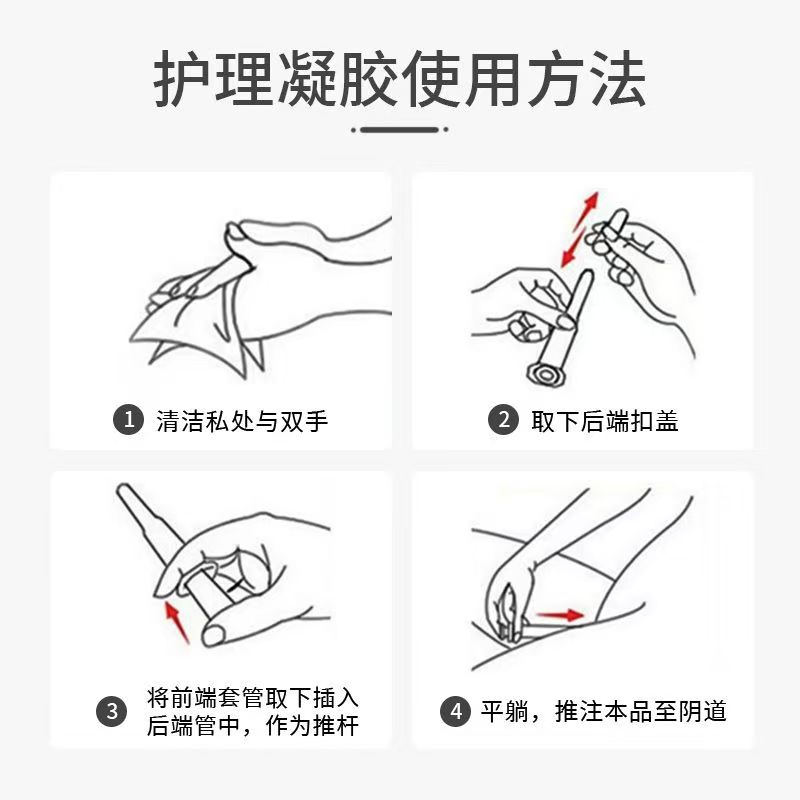 护理凝胶使用方法

1 清洁私处与双手

2 取下后端扣盖

3 将前端套管取下插入后端管中，作为推杆

4 平躺，推注本品至阴道