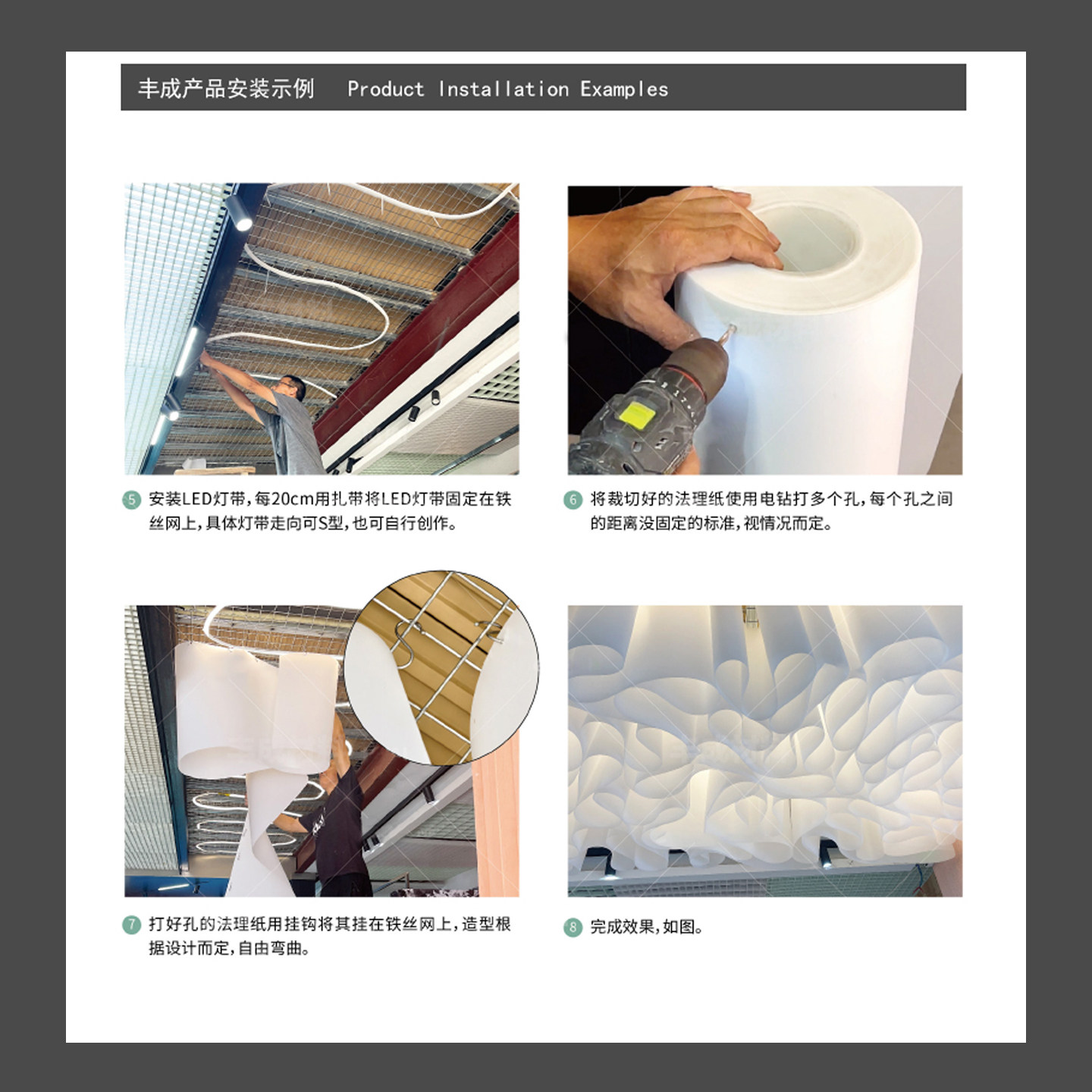 丰成产品安装示例 Product Installation Examples

5 安装LED灯带，每20cm用扎带将LED灯带固定在铁丝网上，具体灯带走向可S型，也可自行创作。

6 将裁切好的法理纸使用电钻打多个孔，每个孔之间的距离没固定的标准，视情况而定。

7 打好孔的法理纸用挂钩将其挂在铁丝网上，造型根据设计而定，自由弯曲。

8 完成效果，如图。