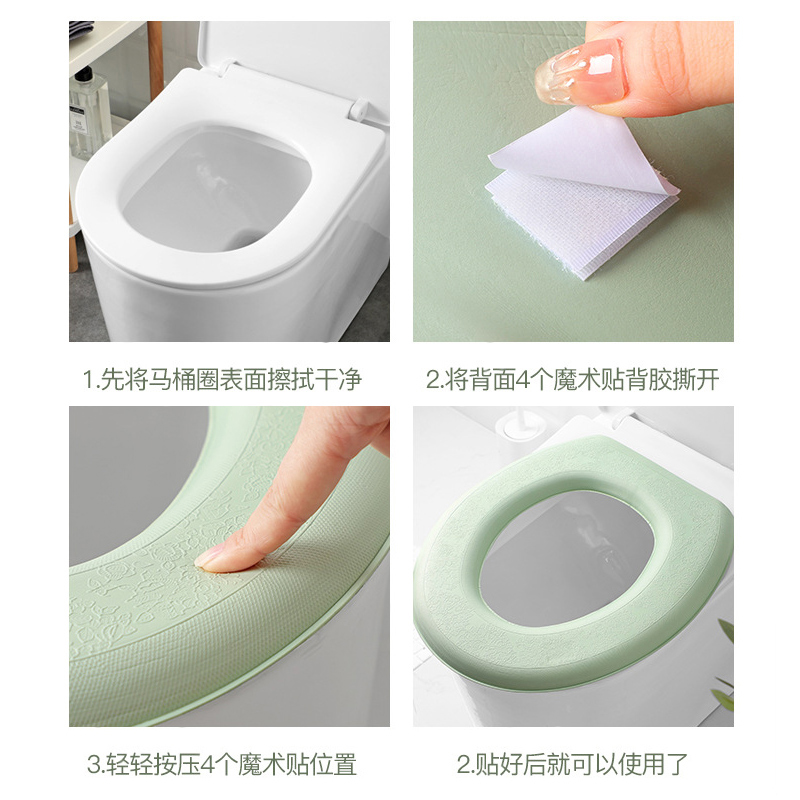 1.先将马桶圈表面擦拭干净

2.将背面4个魔术贴背胶撕开

3.轻轻按压4个魔术贴位置

2.贴好后就可以使用了