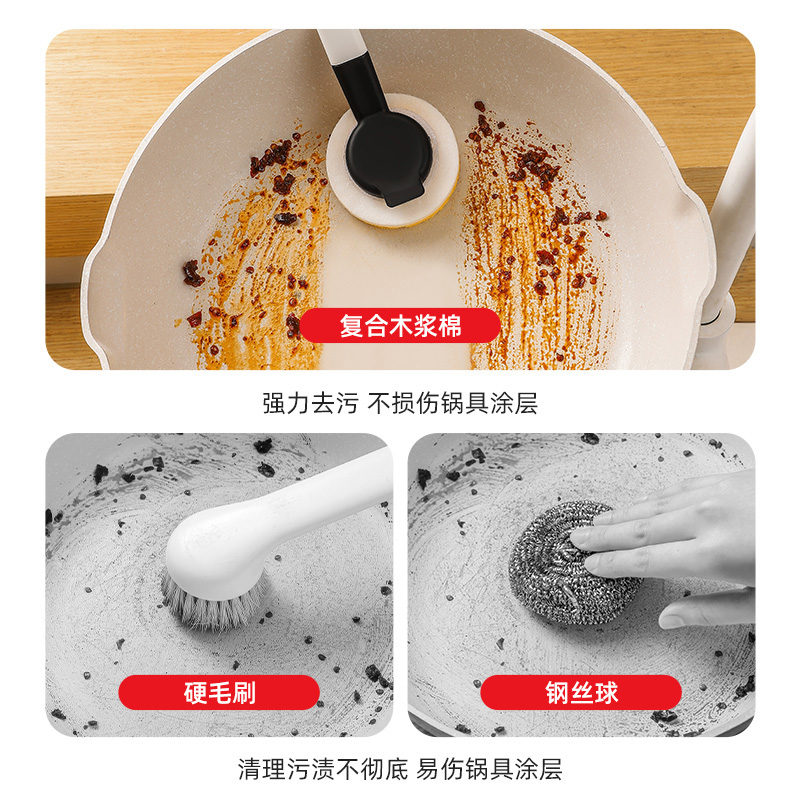 复合木浆棉

强力去污 不损伤锅具涂层

硬毛刷

钢丝球

清理污渍不彻底 易伤锅具涂层