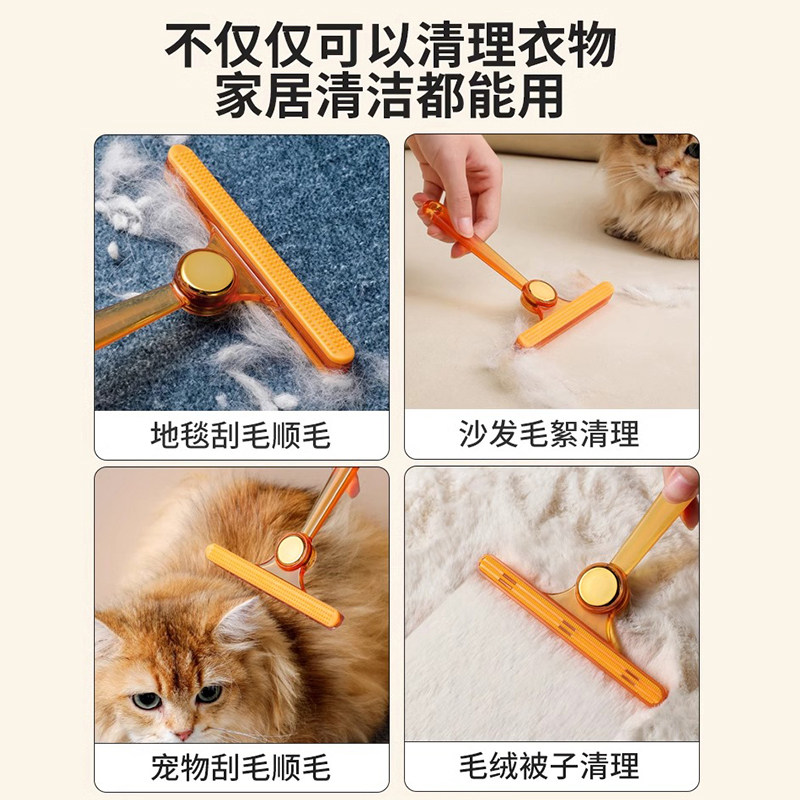 不仅仅可以清理衣物
家居清洁都能用

地毯刮毛顺毛

沙发毛絮清理

宠物刮毛顺毛

毛绒被子清理