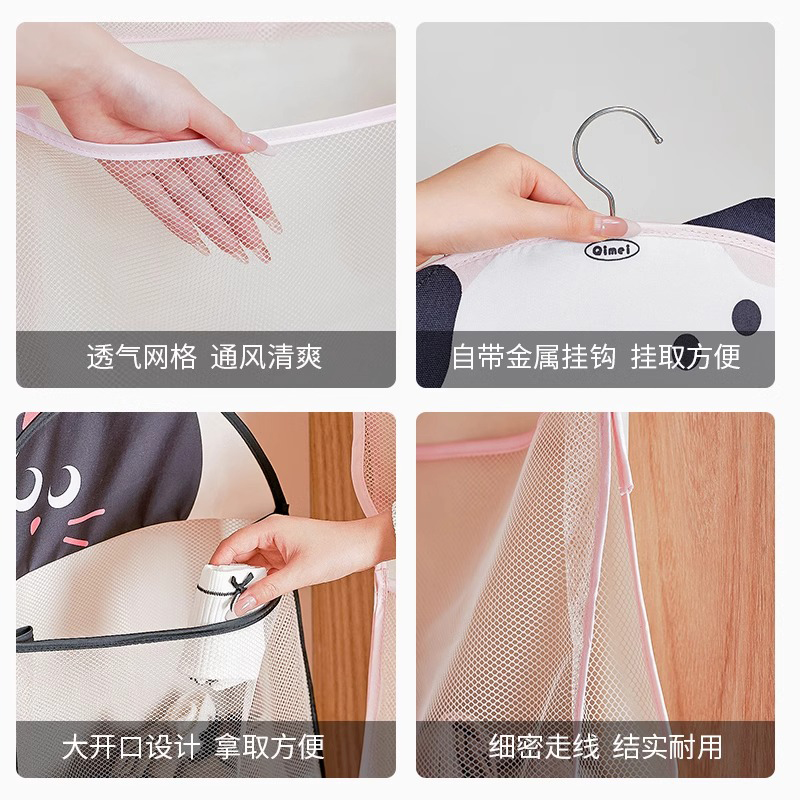 透气网格 通风清爽

Qimei

自带金属挂钩 挂取方便

大开口设计 拿取方便

细密走线 结实耐用