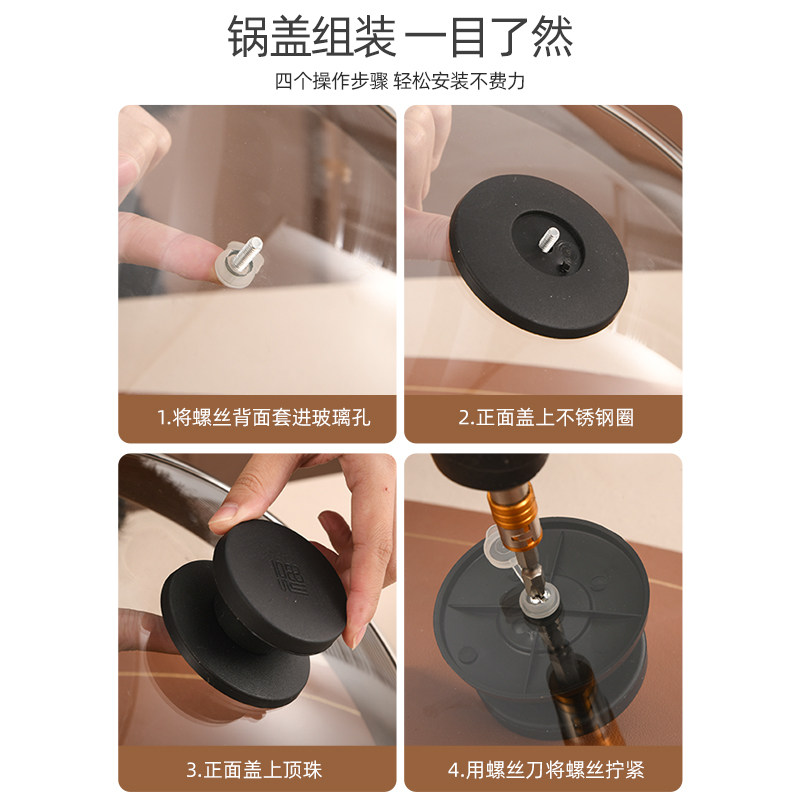 锅盖组装 一目了然

四个操作步骤 轻松安装不费力

1.将螺丝背面套进玻璃孔

2.正面盖上不锈钢圈

3.正面盖上顶珠

4.用螺丝刀将螺丝拧紧