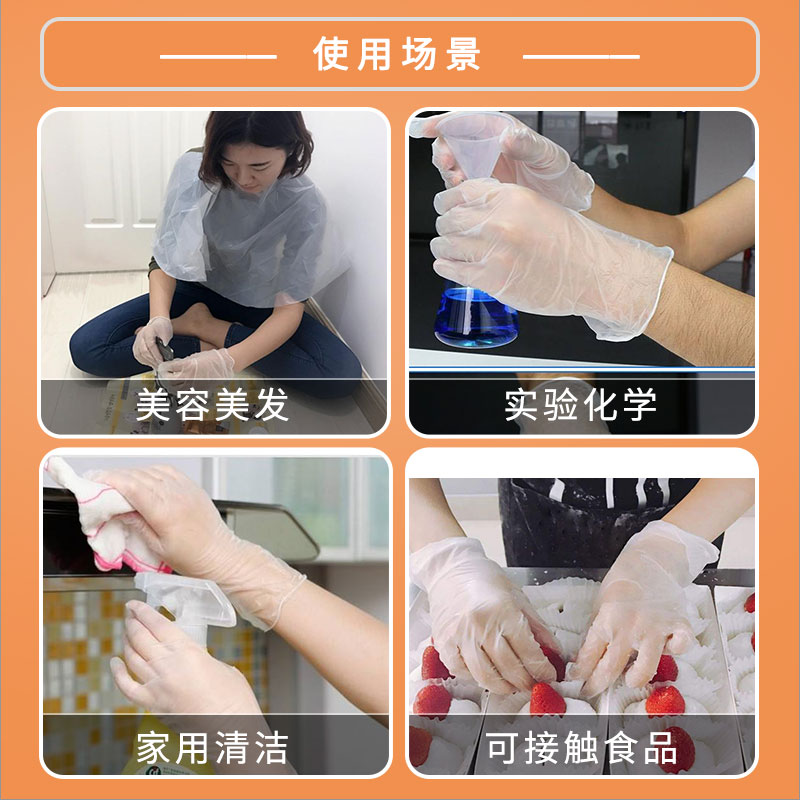 使用场景

美容美发

实验化学

家用清洁

可接触食品