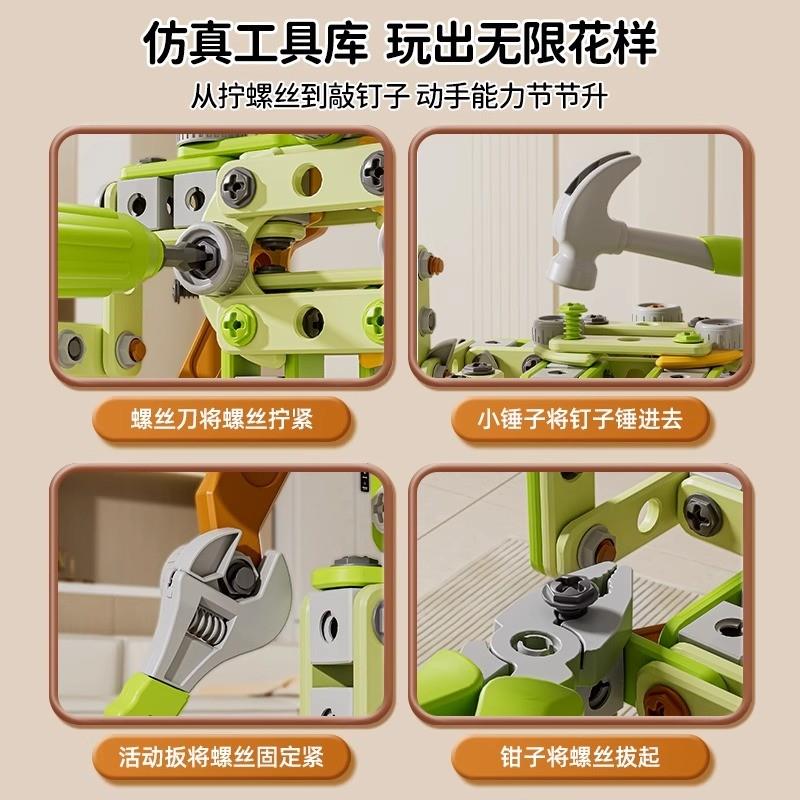 仿真工具库 玩出无限花样

从拧螺丝到敲钉子 动手能力节节升

螺丝刀将螺丝拧紧

小锤子将钉子锤进去

活动扳将螺丝固定紧

钳子将螺丝拔起