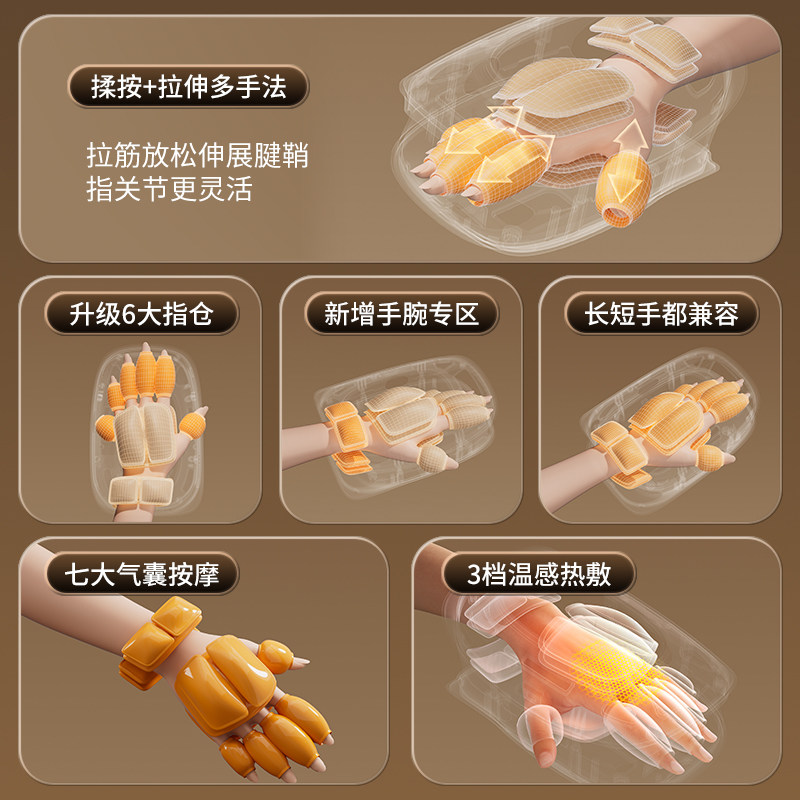 揉按+拉伸多手法

拉筋放松伸展腱鞘
指关节更灵活

升级6大指仓

新增手腕专区

长短手都兼容

七大气囊按摩

3档温感热敷