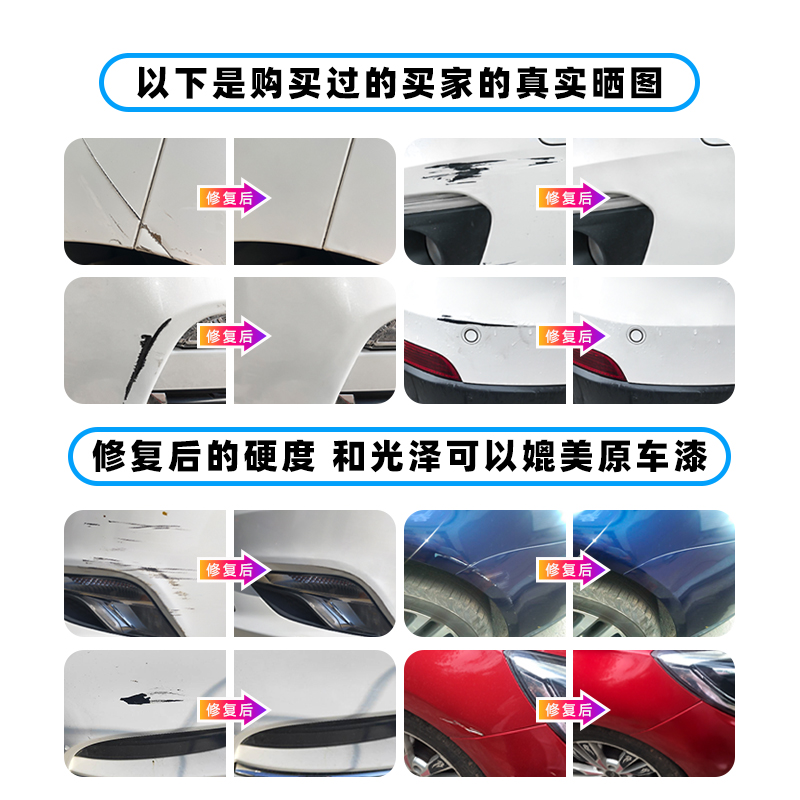 以下是购买过的买家的真实晒图

修复后

修复后

修复后

修复后

修复后的硬度 和光泽可以媲美原车漆

修复后

修复后

修复后

修复后