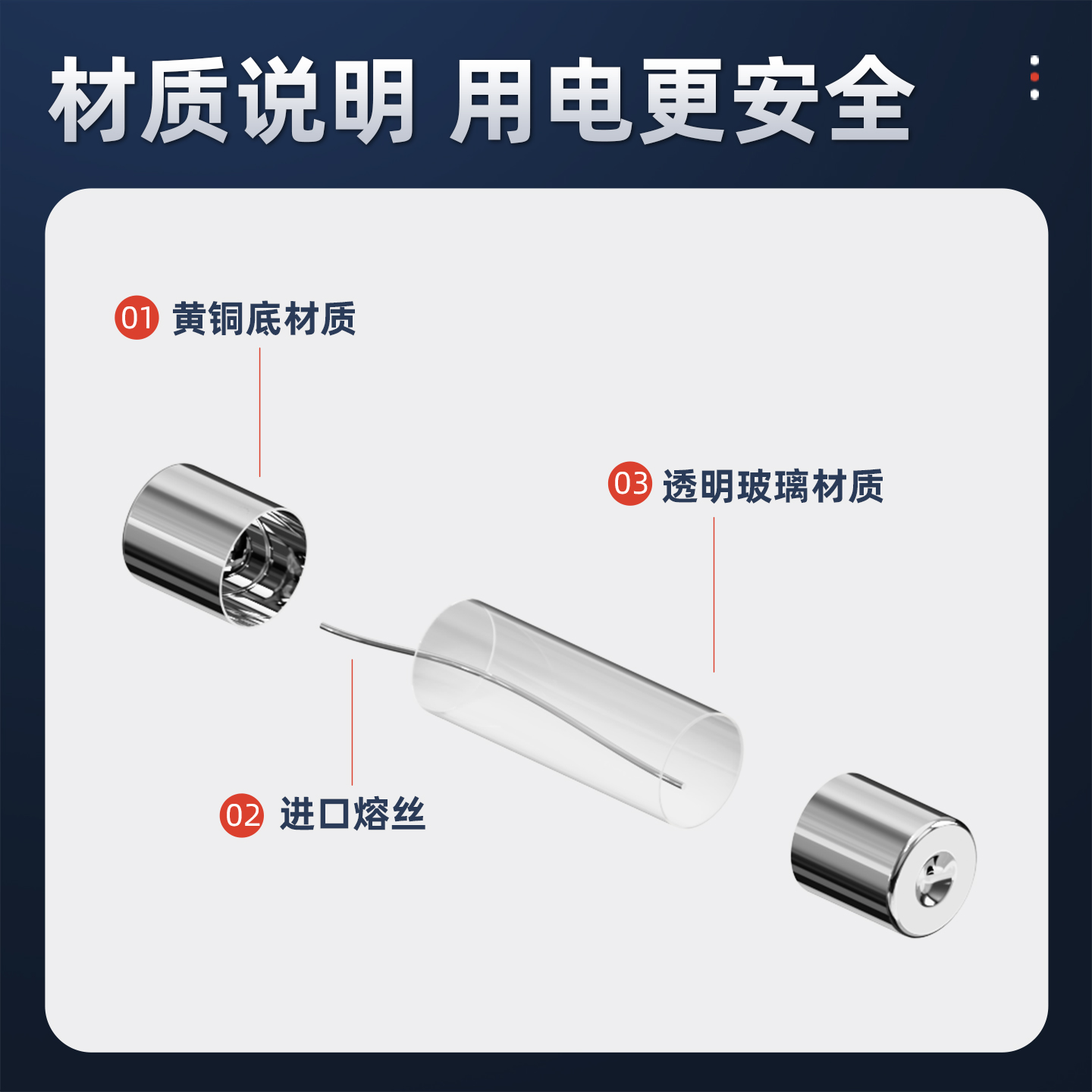 材质说明 用电更安全

01 黄铜底材质

03 透明玻璃材质

02 进口熔丝