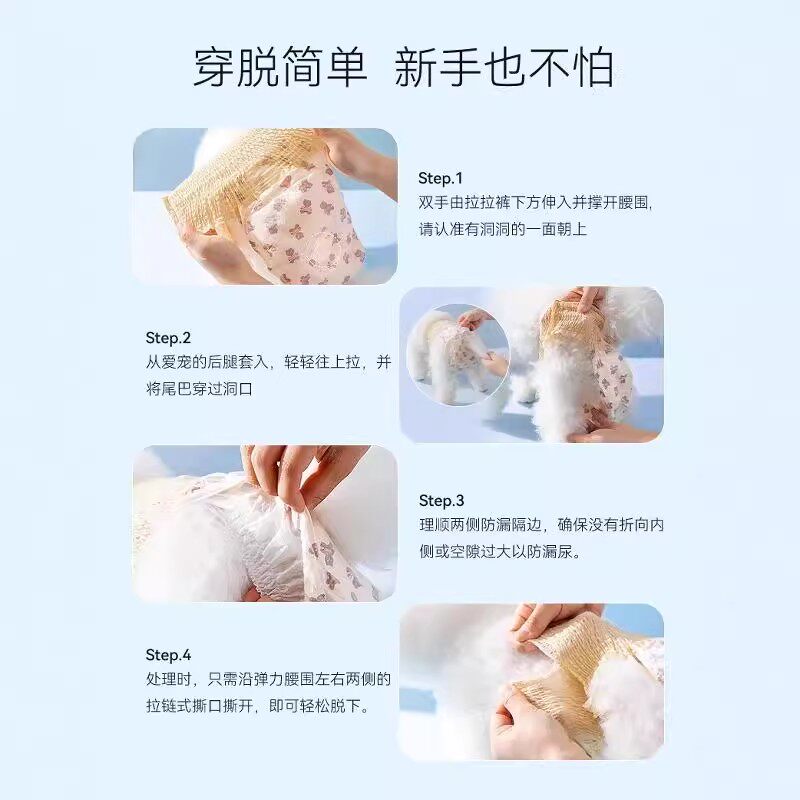 穿脱简单 新手也不怕

Step.1
双手由拉拉裤下方伸入并撑开腰围，请认准有洞洞的一面朝上

Step.2
从爱宠的后腿套入，轻轻往上拉，并将尾巴穿过洞口

Step.3
理顺两侧防漏隔边，确保没有折向内侧或空隙过大以防漏尿。

Step.4
处理时，只需沿弹力腰围左右两侧的拉链式撕口撕开，即可轻松脱下。