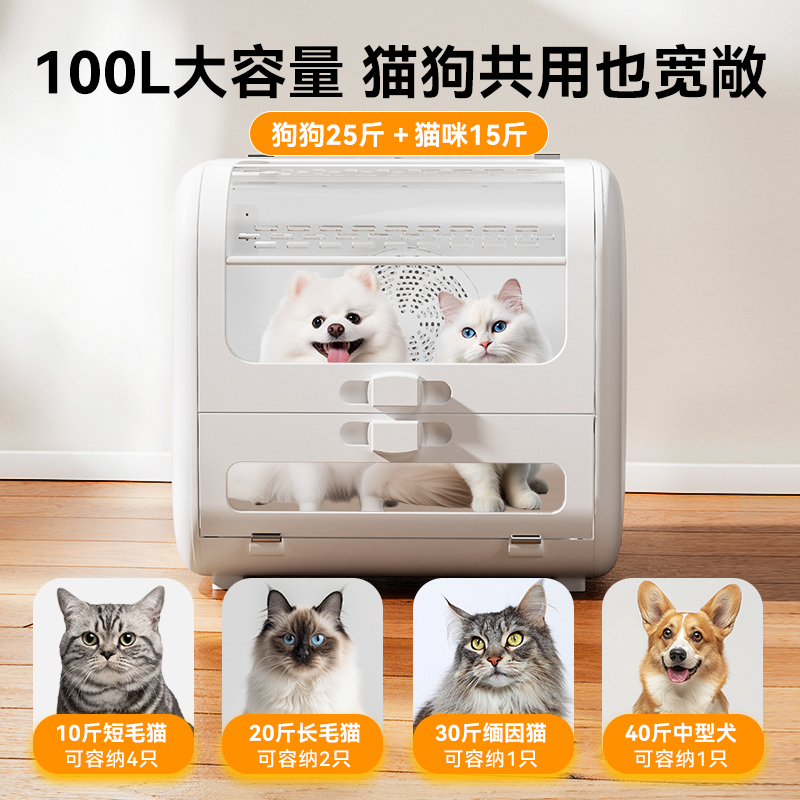 100L大容量 猫狗共用也宽敞

狗狗25斤 + 猫咪15斤

10斤短毛猫
可容纳4只

20斤长毛猫
可容纳2只

30斤缅因猫
可容纳1只

40斤中型犬
可容纳1只