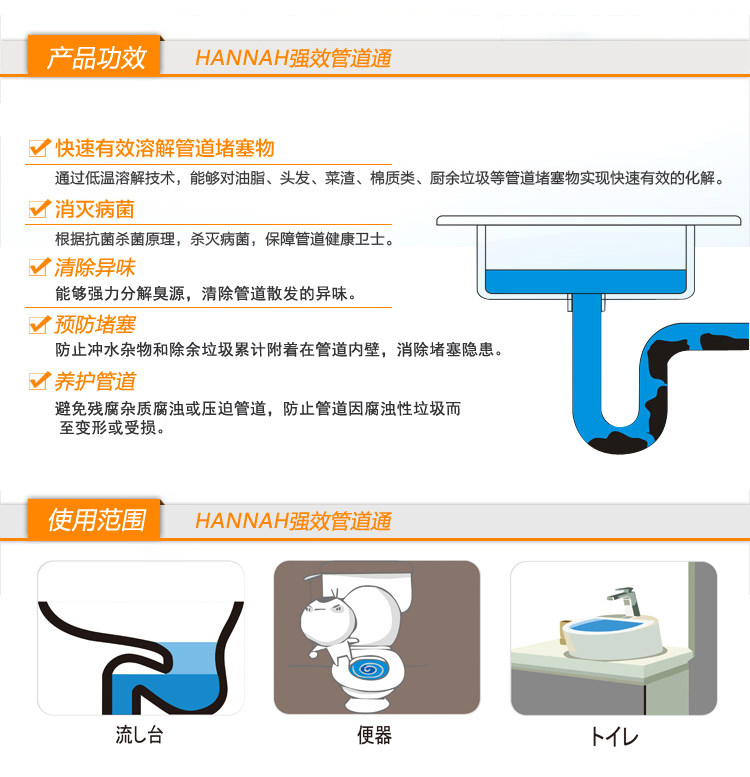 产品功效 HANNAH强效管道通

快速有效溶解管道堵塞物
通过低温溶解技术，能够对油脂、头发、菜渣、棉质类、厨余垃圾等管道堵塞物实现快速有效的化解。

消灭病菌
根据抗菌杀菌原理，杀灭病菌，保障管道健康卫士。

清除异味
能够强力分解臭源，清除管道散发的异味。

预防堵塞
防止冲水杂物和除余垃圾累计附着在管道内壁，消除堵塞隐患。

养护管道
避免残腐杂质腐浊或压迫管道，防止管道因腐浊性垃圾而至变形或受损。

使用范围 HANNAH强效管道通

流し台

便器

トイレ