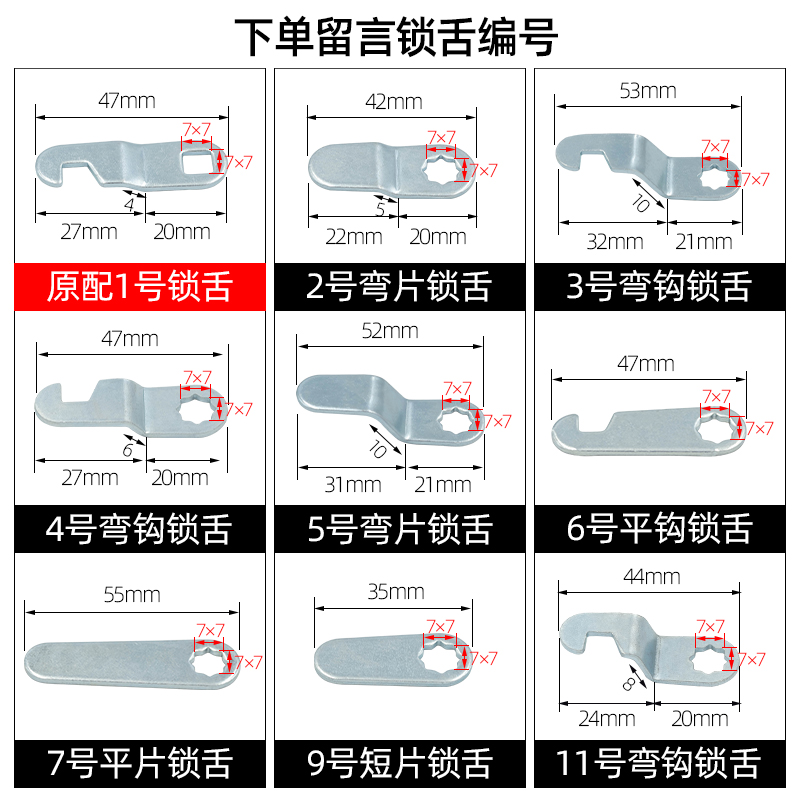 下单留言锁舌编号

47mm
7×7
7×7
4
27mm
20mm
原配1号锁舌

42mm
7×7
7×7
5
22mm
20mm
2号弯片锁舌

53mm
7×7
7×7
10
32mm
21mm
3号弯钩锁舌

47mm
7×7
7×7
6
27mm
20mm
4号弯钩锁舌

52mm
7×7
7×7
10
31mm
21mm
5号弯片锁舌

47mm
7×7
7×7
6号平钩锁舌

55mm
7×7
7×7
7号平片锁舌

35mm
7×7
7×7
9号短片锁舌

44mm
7×7
7×7
8
24mm
20mm
11号弯钩锁舌