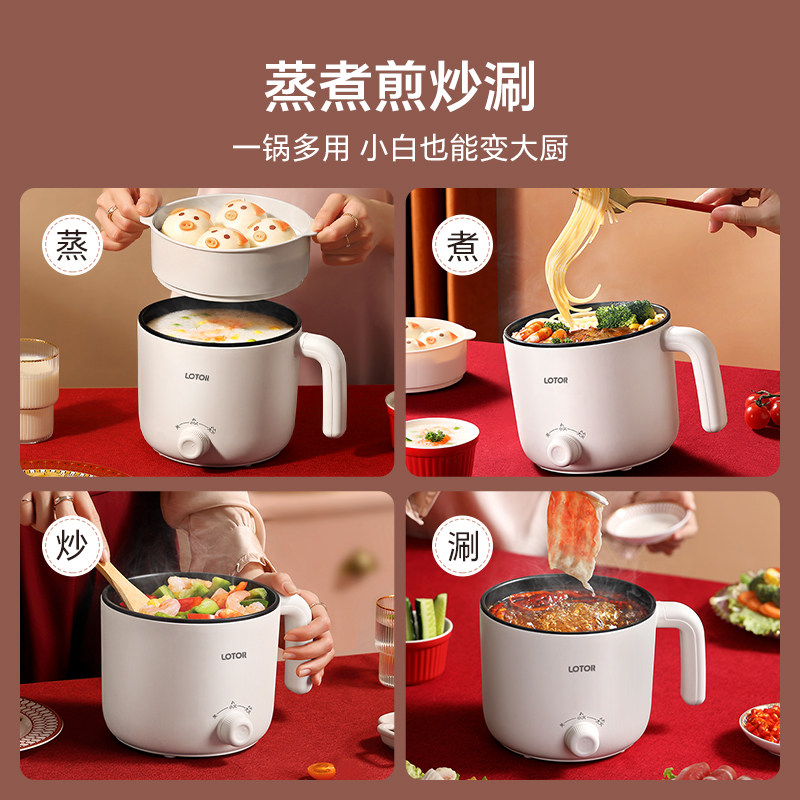 蒸煮煎炒涮

一锅多用 小白也能变大厨

蒸

LOTOR

煮

LOTOR

炒

LOTOR

涮

LOTOR