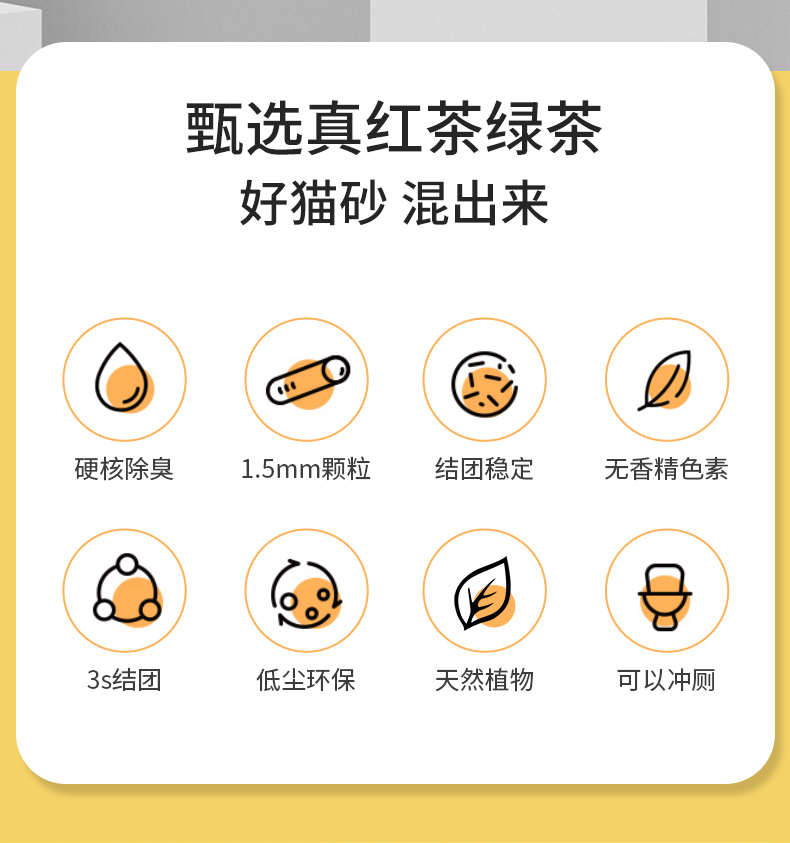 甄选真红茶绿茶
好猫砂 混出来

硬核除臭 1.5mm颗粒 结团稳定 无香精色素

3s结团 低尘环保 天然植物 可以冲厕