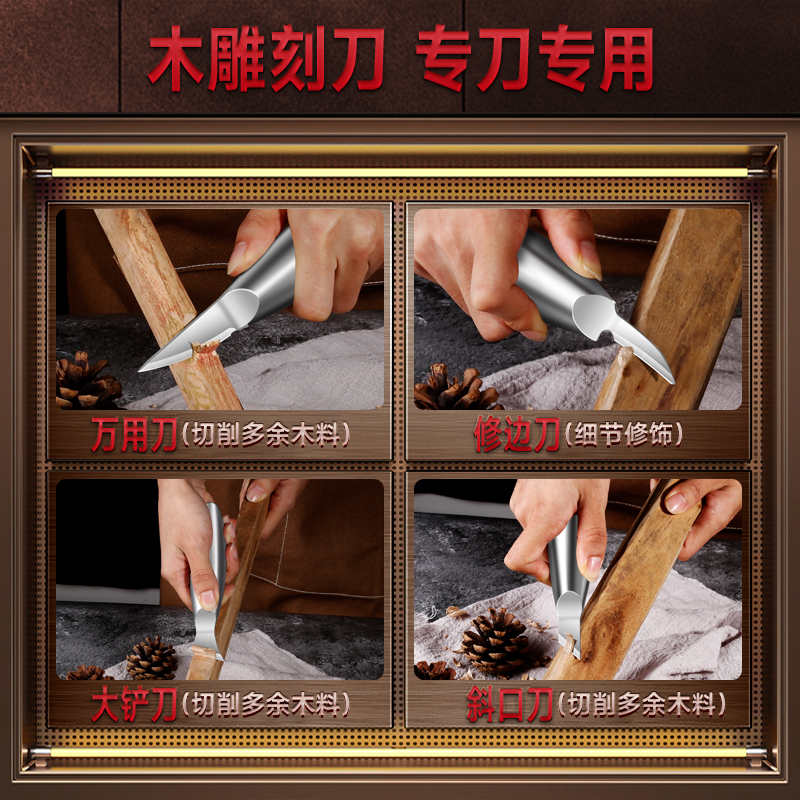 木雕刻刀 专刀专用

万用刀（切削多余木料）

修边刀（细节修饰）

大铲刀（切削多余木料）

斜口刀（切削多余木料）