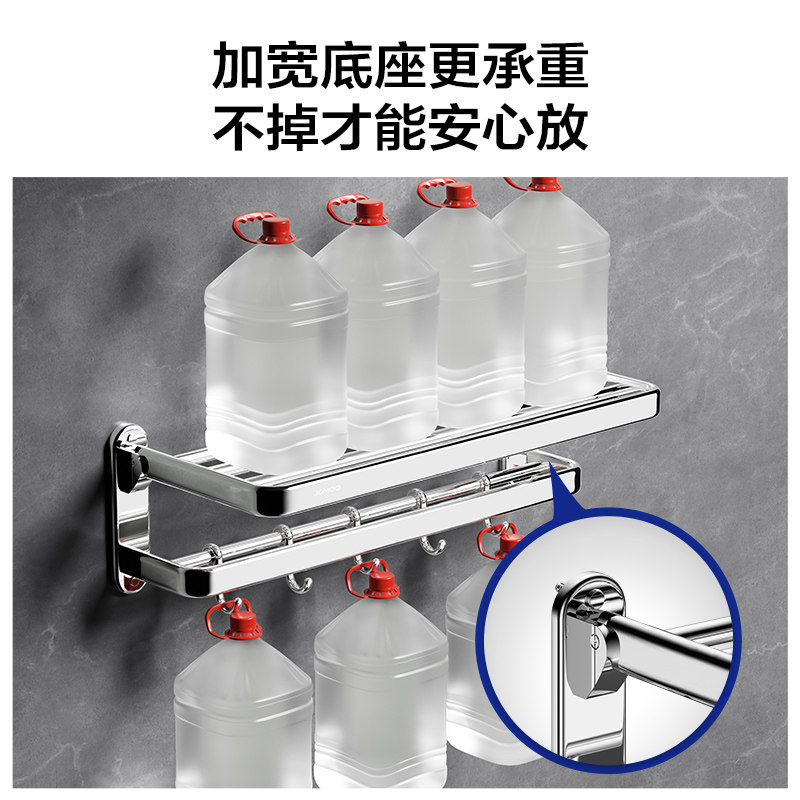 加宽底座更承重
不掉才能安心放

JOMOO