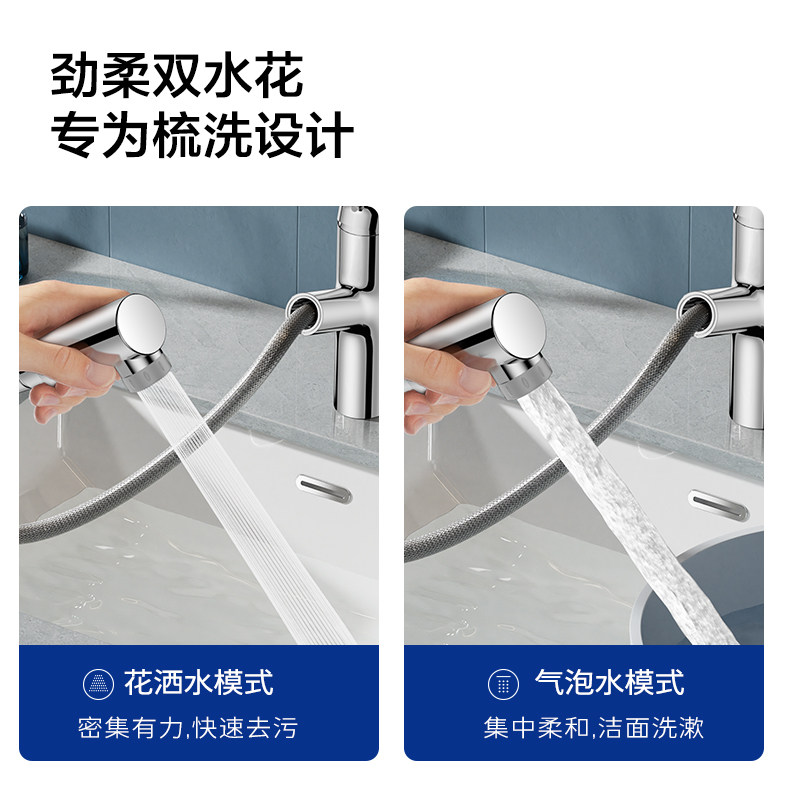 劲柔双水花
专为梳洗设计

花洒水模式
密集有力,快速去污

气泡水模式
集中柔和,洁面洗漱