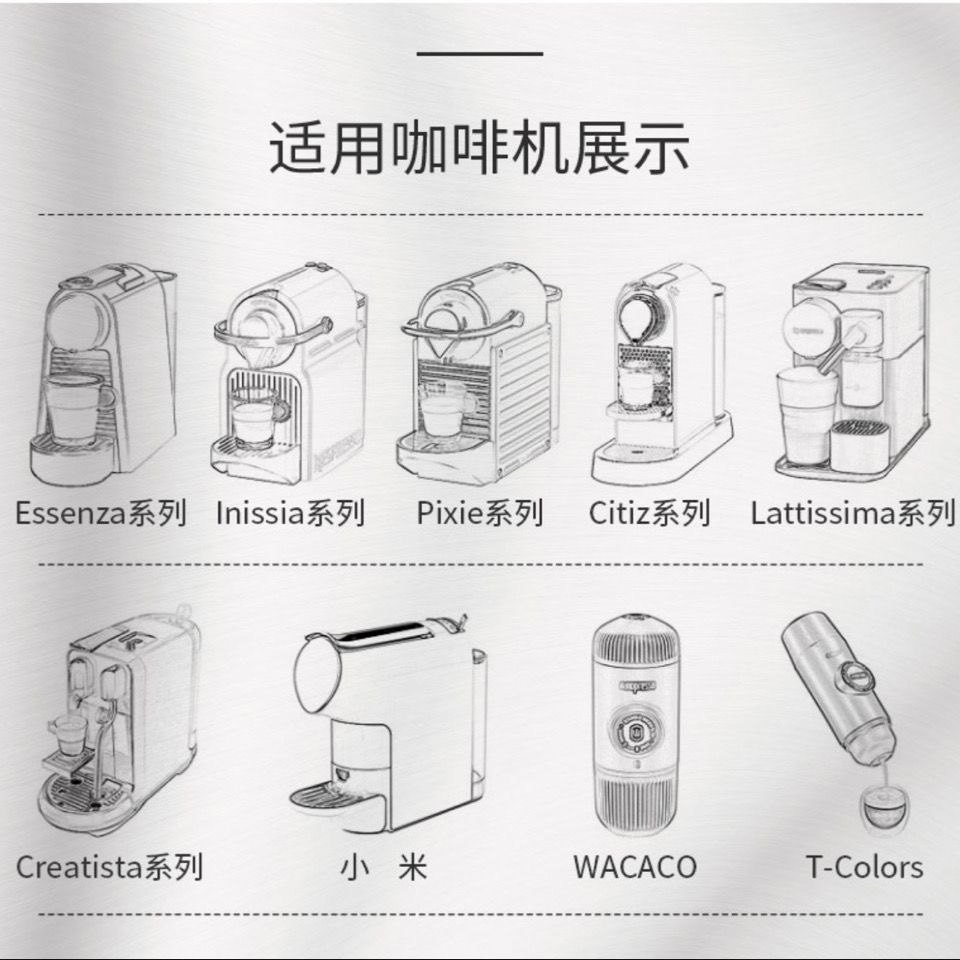 适用咖啡机展示

Essenza系列 Inissia系列 Pixie系列 Citiz系列 Lattissima系列

Creatista系列 小 米 WACACO T-Colors