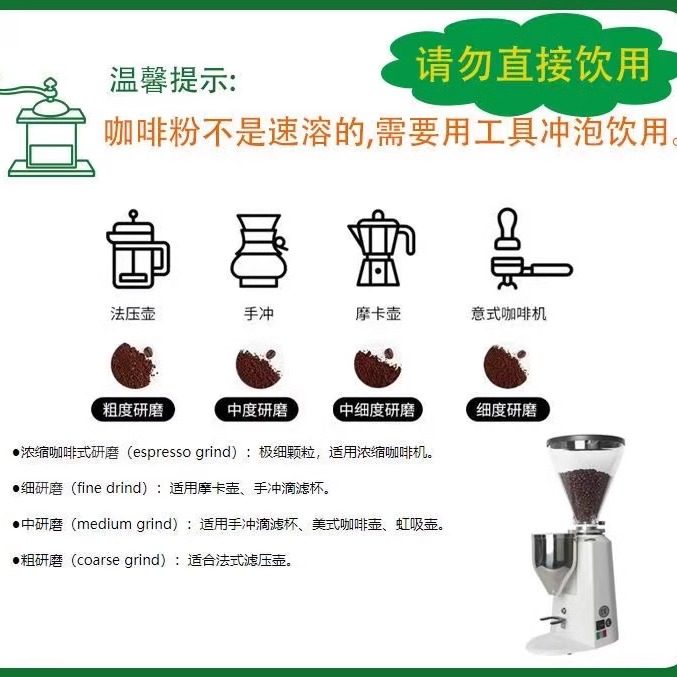 请勿直接饮用

温馨提示:

咖啡粉不是速溶的,需要用工具冲泡饮用。

法压壶
手冲
摩卡壶
意式咖啡机

粗度研磨
中度研磨
中细度研磨
细度研磨

●浓缩咖啡式研磨（espresso grind）：极细颗粒，适用浓缩咖啡机。

●细研磨（fine drind）：适用摩卡壶、手冲滴滤杯。

●中研磨（medium grind）：适用手冲滴滤杯、美式咖啡壶、虹吸壶。

●粗研磨（coarse grind）：适合法式滤压壶。