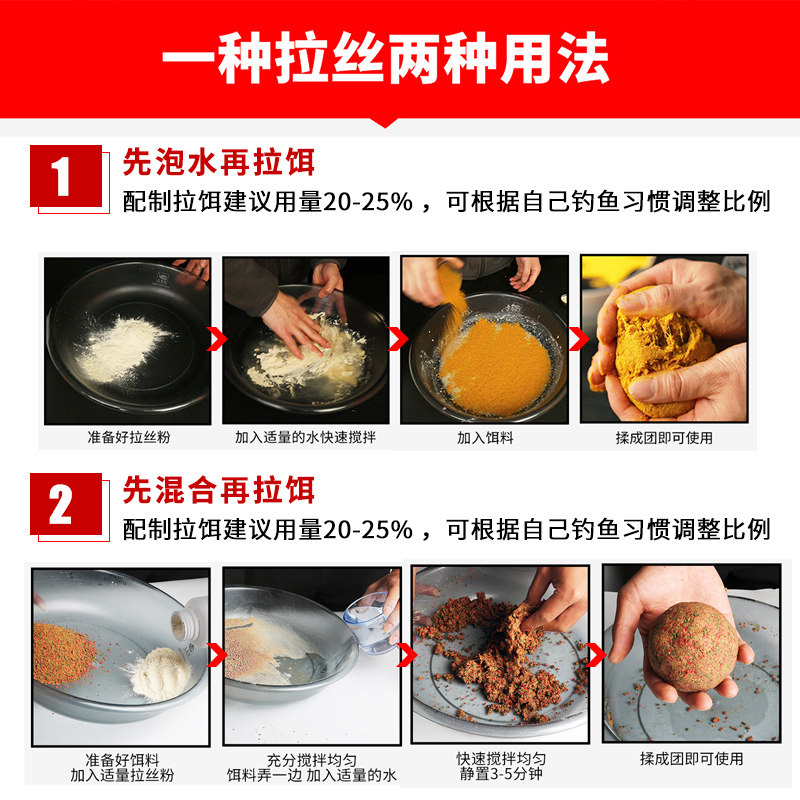 一种拉丝两种用法

1 先泡水再拉饵
配制拉饵建议用量20-25%，可根据自己钓鱼习惯调整比例

准备好拉丝粉

加入适量的水快速搅拌

加入饵料

揉成团即可使用

2 先混合再拉饵
配制拉饵建议用量20-25%，可根据自己钓鱼习惯调整比例

准备好饵料
加入适量拉丝粉

充分搅拌均匀
饵料弄一边 加入适量的水

快速搅拌均匀
静置3-5分钟

揉成团即可使用