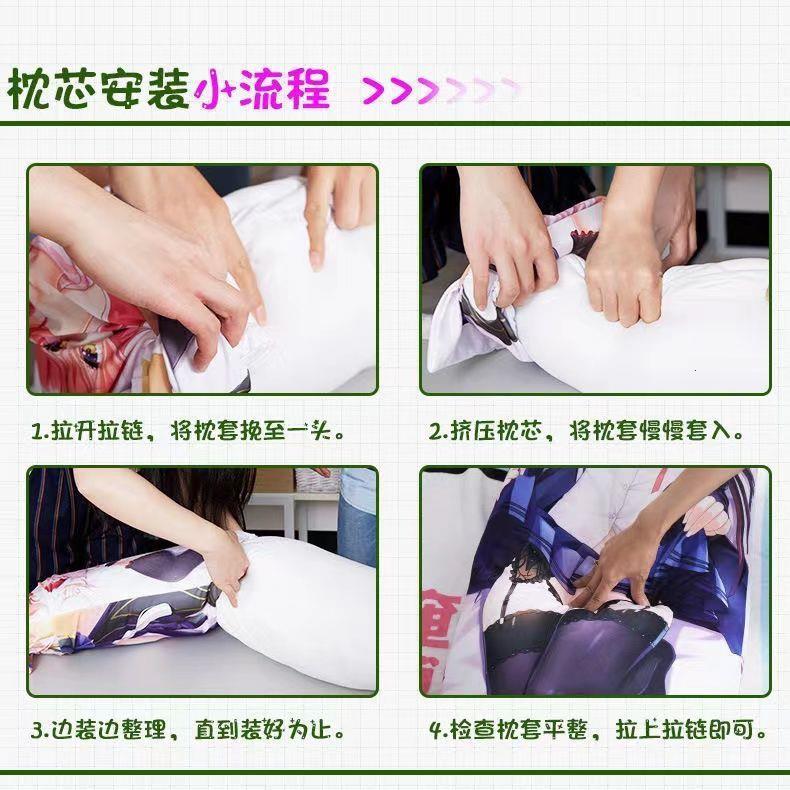 枕芯安装小流程 >>>>>>>

1.拉开拉链，将枕套挽至一头。

2.挤压枕芯，将枕套慢慢套入。

3.边装边整理，直到装好为止。

4.检查枕套平整，拉上拉链即可。