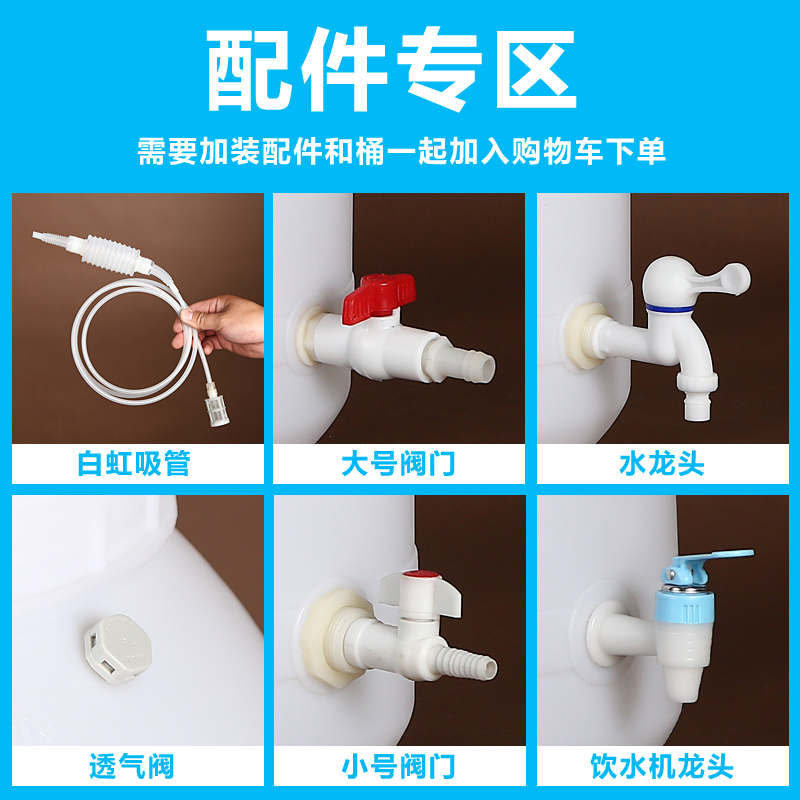 配件专区

需要加装配件和桶一起加入购物车下单

白虹吸管

大号阀门

水龙头

透气阀

小号阀门

饮水机龙头