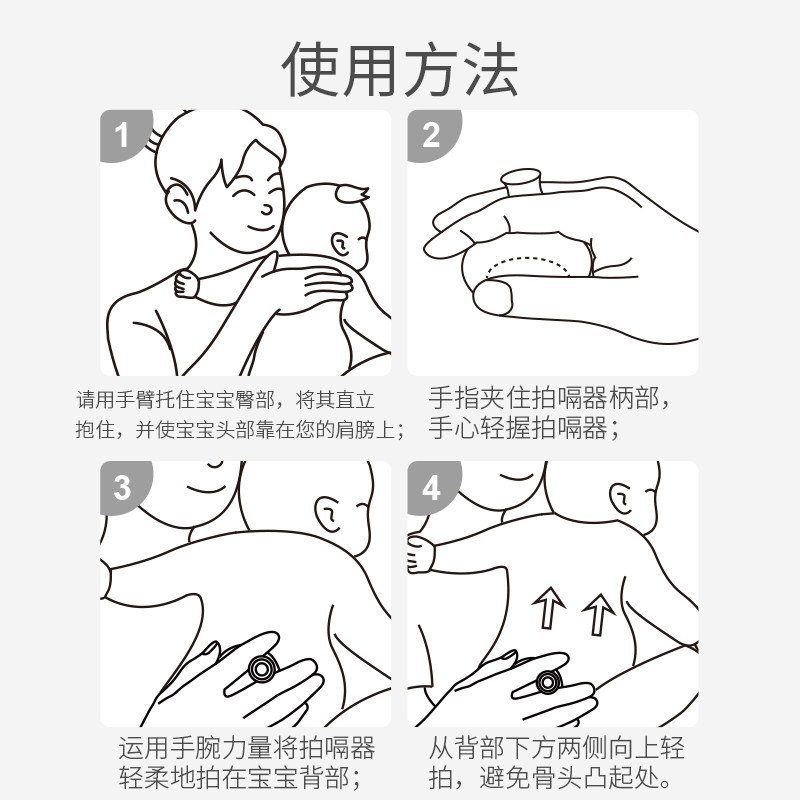 使用方法

1

请用手臂托住宝宝臀部，将其直立抱住，并使宝宝头部靠在您的肩膀上；

2

手指夹住拍嗝器柄部，手心轻握拍嗝器；

3

运用手腕力量将拍嗝器轻柔地拍在宝宝背部；

4

从背部下方两侧向上轻拍，避免骨头凸起处。