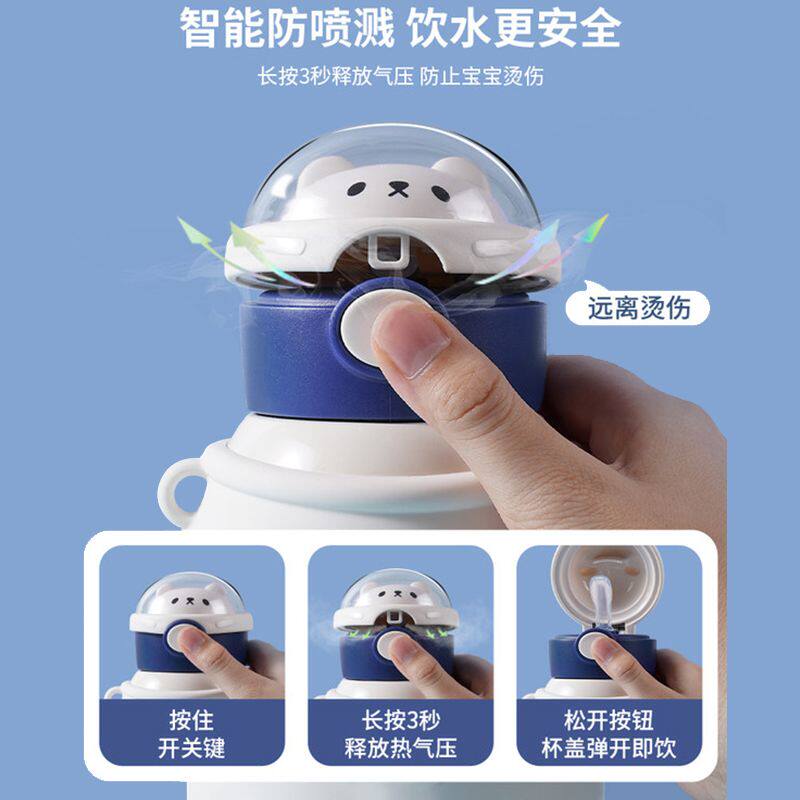 智能防喷溅 饮水更安全

长按3秒释放气压 防止宝宝烫伤

远离烫伤

按住
开关键

长按3秒
释放热气压

松开按钮
杯盖弹开即饮