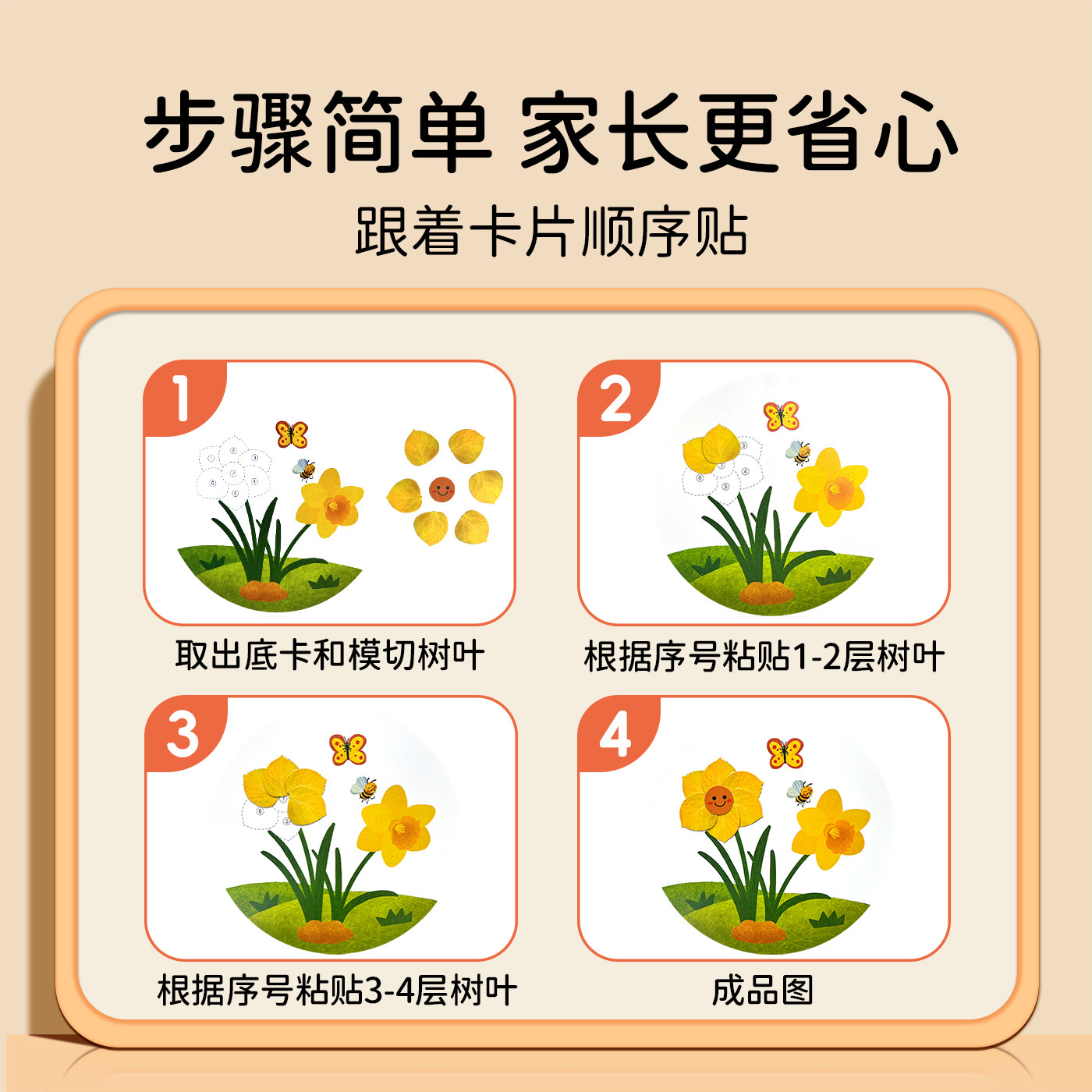 步骤简单 家长更省心
跟着卡片顺序贴

1

取出底卡和模切树叶

2

根据序号粘贴1-2层树叶

3

根据序号粘贴3-4层树叶

4

成品图