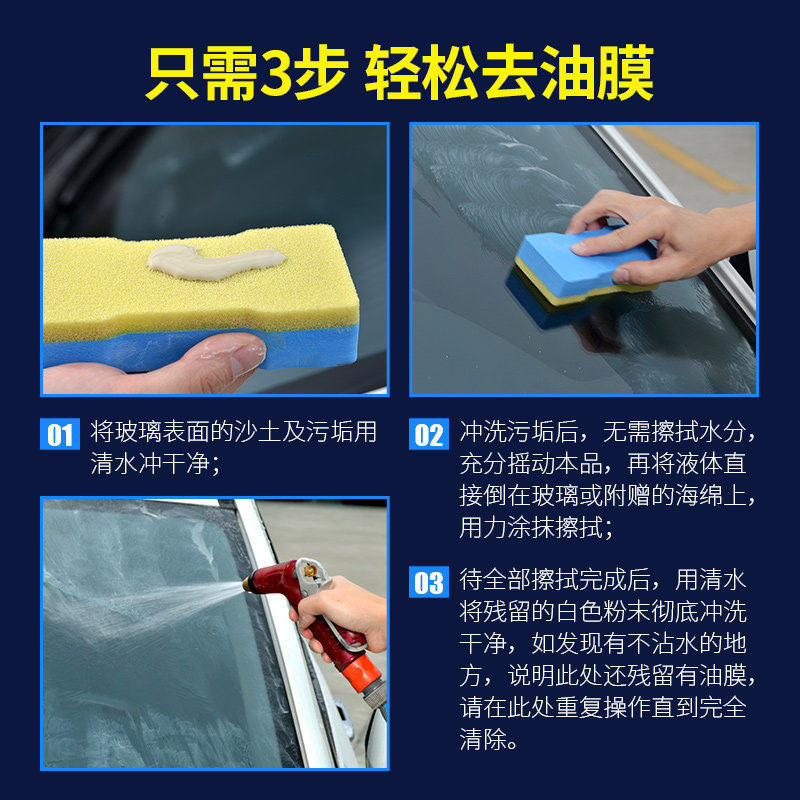 只需3步 轻松去油膜

01 将玻璃表面的沙土及污垢用清水冲干净；

02 冲洗污垢后，无需擦拭水分，充分摇动本品，再将液体直接倒在玻璃或附赠的海绵上，用力涂抹擦拭；

03 待全部擦拭完成后，用清水将残留的白色粉末彻底冲洗干净，如发现有不沾水的地方，说明此处还残留有油膜，请在此处重复操作直到完全清除。