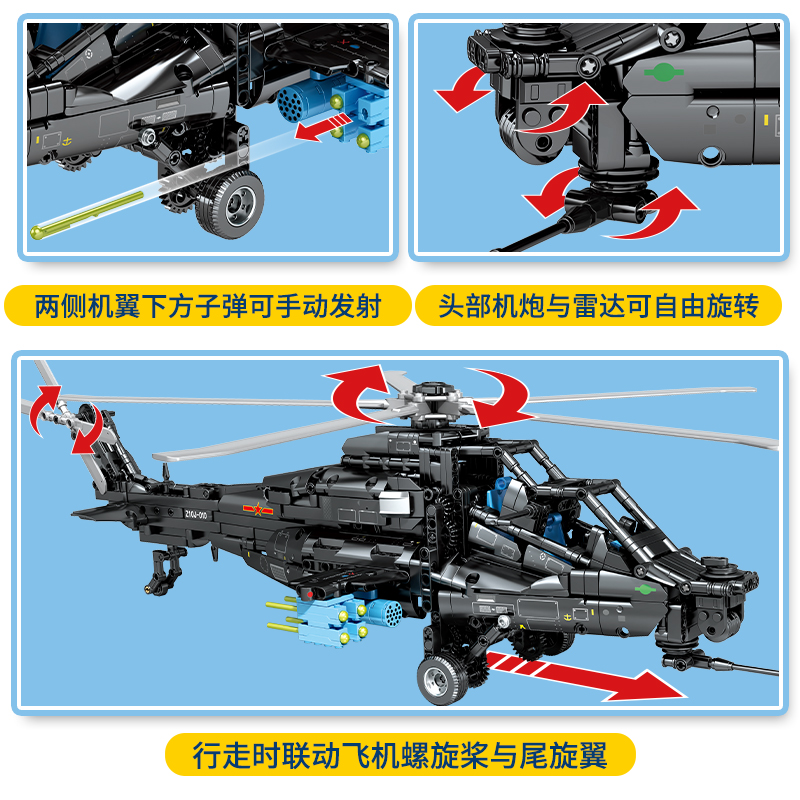 两侧机翼下方子弹可手动发射

头部机炮与雷达可自由旋转

Z10J-010

行走时联动飞机螺旋桨与尾旋翼