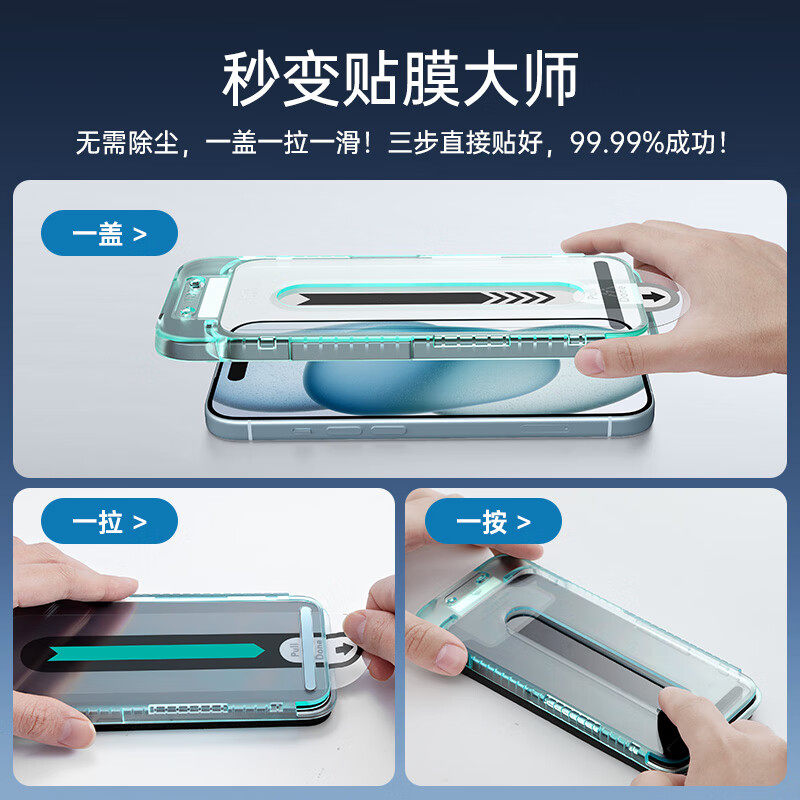 秒变贴膜大师

无需除尘，一盖一拉一滑！三步直接贴好，99.99%成功！

一盖 >

一拉 >

Pull
Done

一按 >