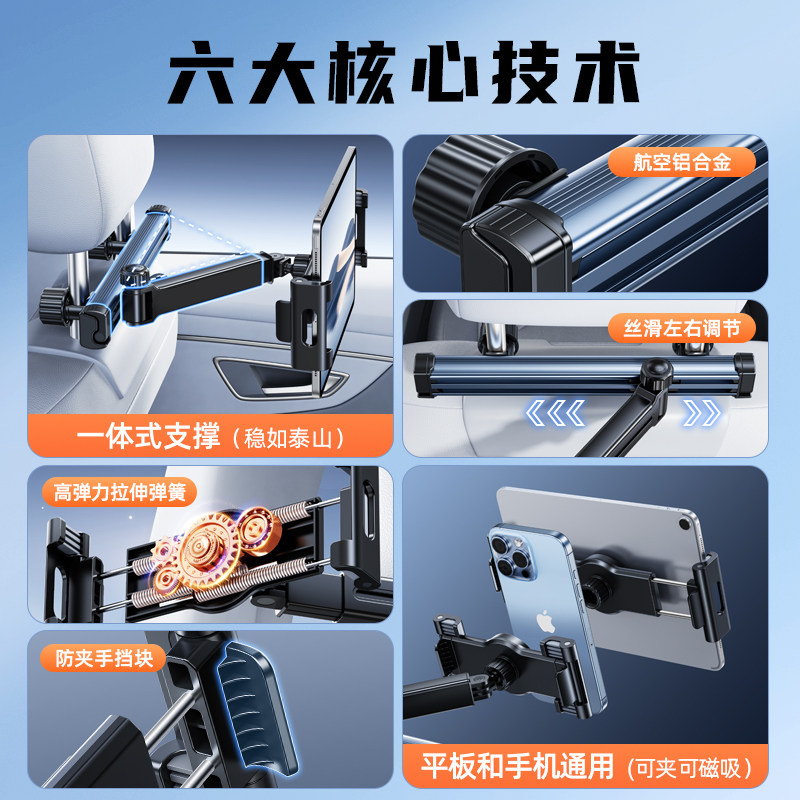 六大核心技术

一体式支撑（稳如泰山）

航空铝合金

丝滑左右调节

高弹力拉伸弹簧

防夹手挡块

平板和手机通用（可夹可磁吸）