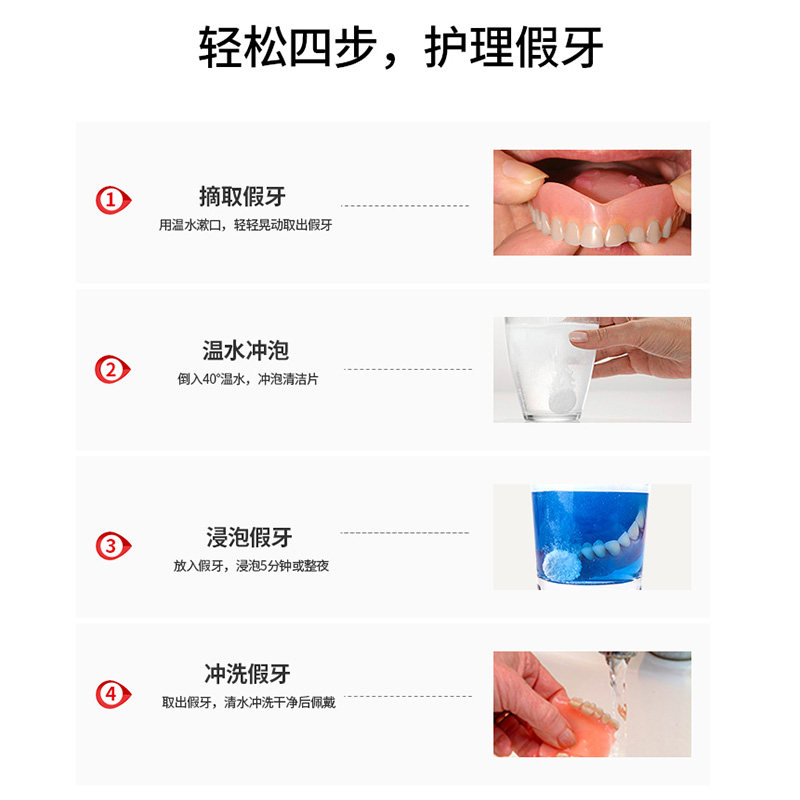 轻松四步，护理假牙

1
摘取假牙
用温水漱口，轻轻晃动取出假牙

2
温水冲泡
倒入40°温水，冲泡清洁片

3
浸泡假牙
放入假牙，浸泡5分钟或整夜

4
冲洗假牙
取出假牙，清水冲洗干净后佩戴