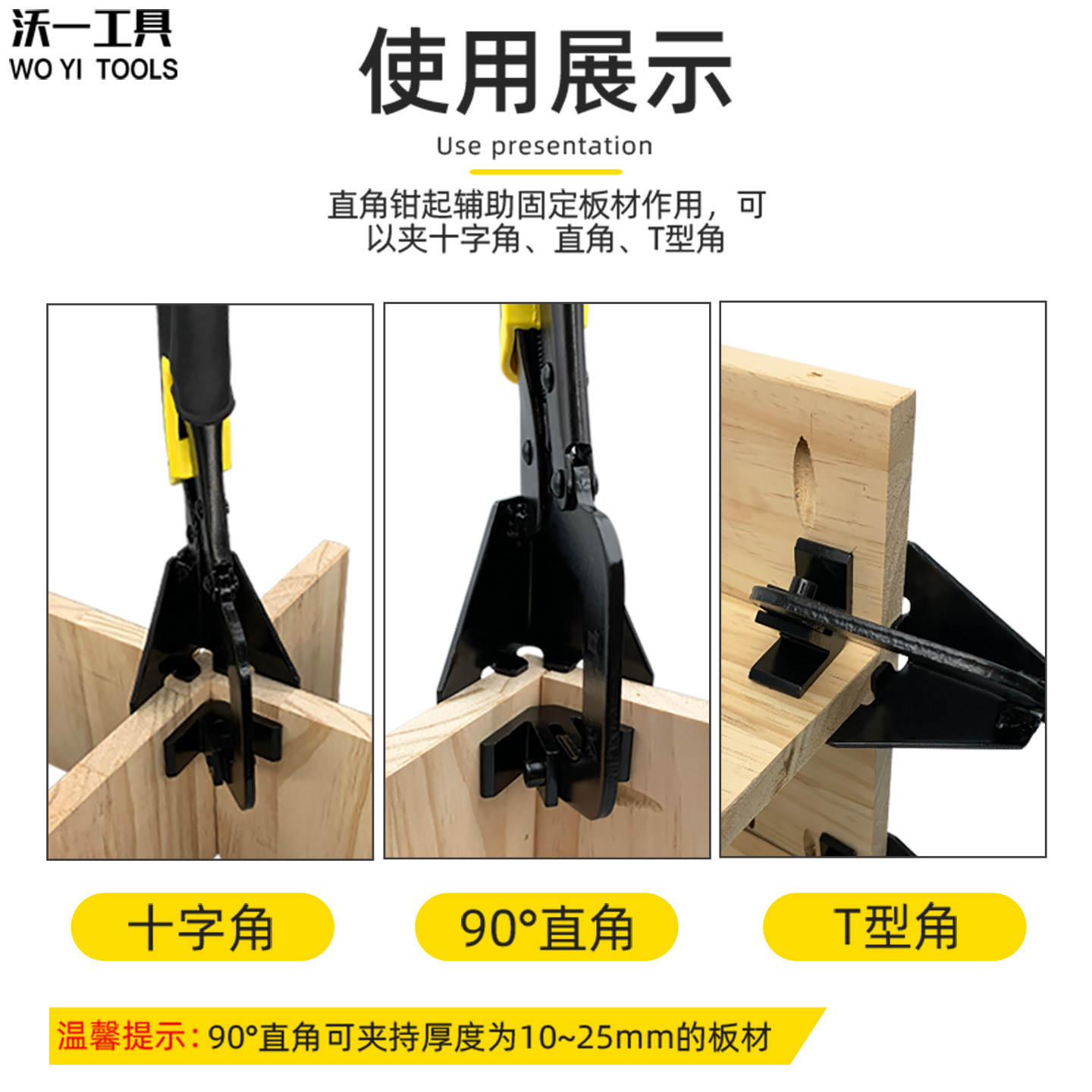 沃一工具
WO YI TOOLS

使用展示

Use presentation

直角钳起辅助固定板材作用，可以夹十字角、直角、T型角

十字角

90°直角

T型角

温馨提示：90°直角可夹持厚度为10~25mm的板材