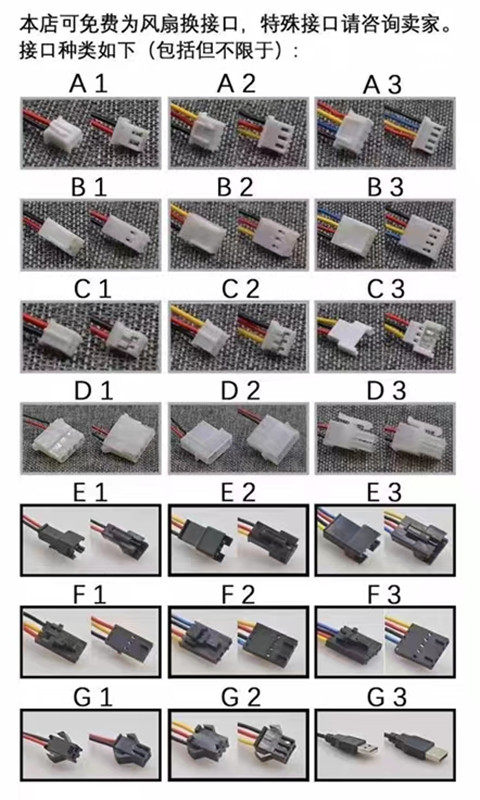 本店可免费为风扇换接口，特殊接口请咨询卖家。
接口种类如下（包括但不限于）：

A 1 A 2 A 3

B 1 B 2 B 3

C 1 C 2 C 3

D 1 D 2 D 3

E 1 E 2 E 3

F 1 F 2 F 3

G 1 G 2 G 3