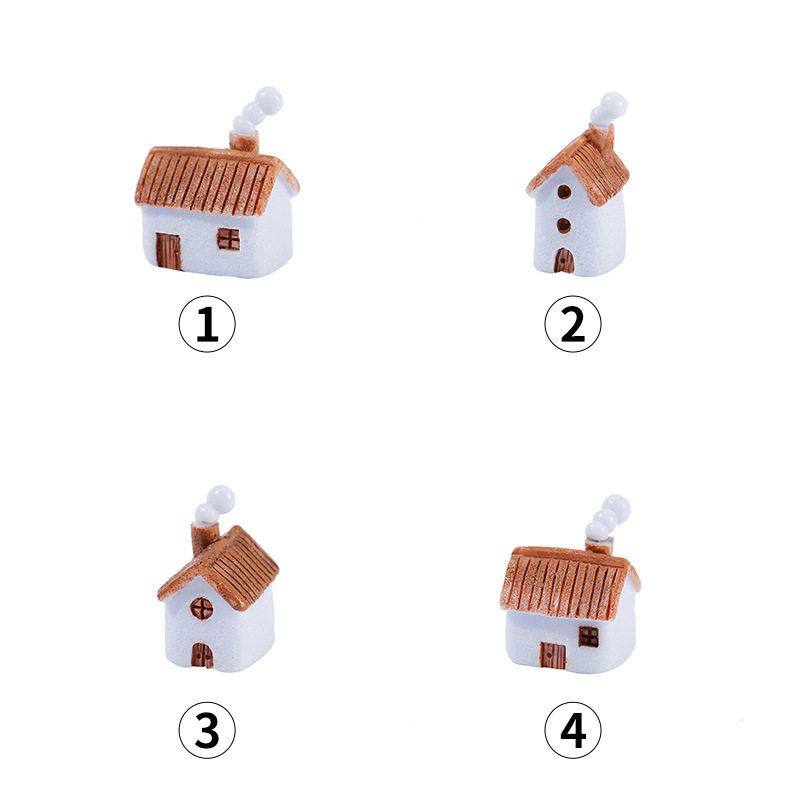 ①

②

③

④