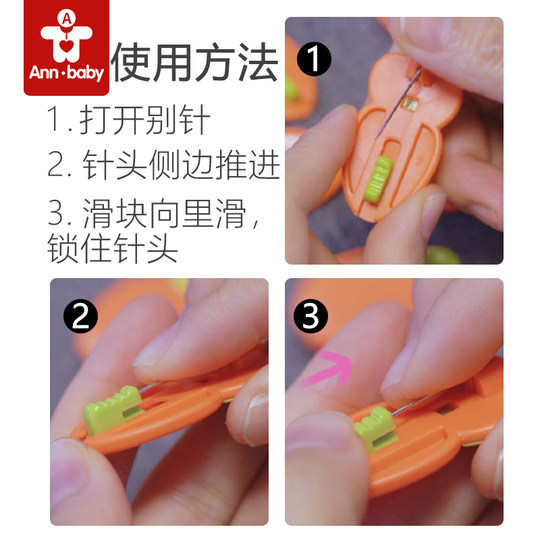 A
Ann·baby

使用方法

1. 打开别针
2. 针头侧边推进
3. 滑块向里滑，锁住针头

1

2

3