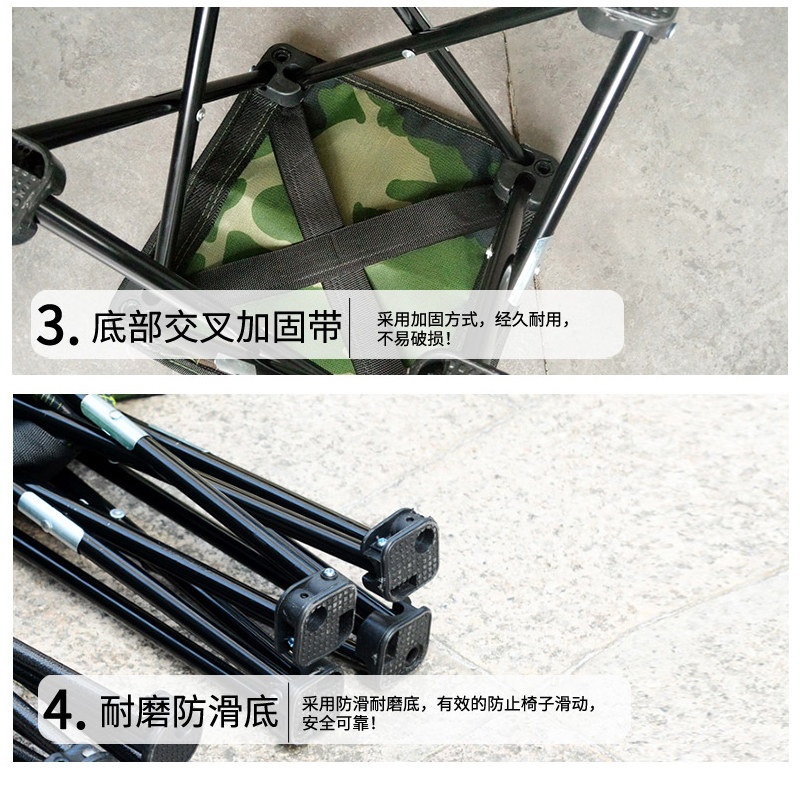 3. 底部交叉加固带

采用加固方式，经久耐用，不易破损！

4. 耐磨防滑底

采用防滑耐磨底，有效的防止椅子滑动，安全可靠！