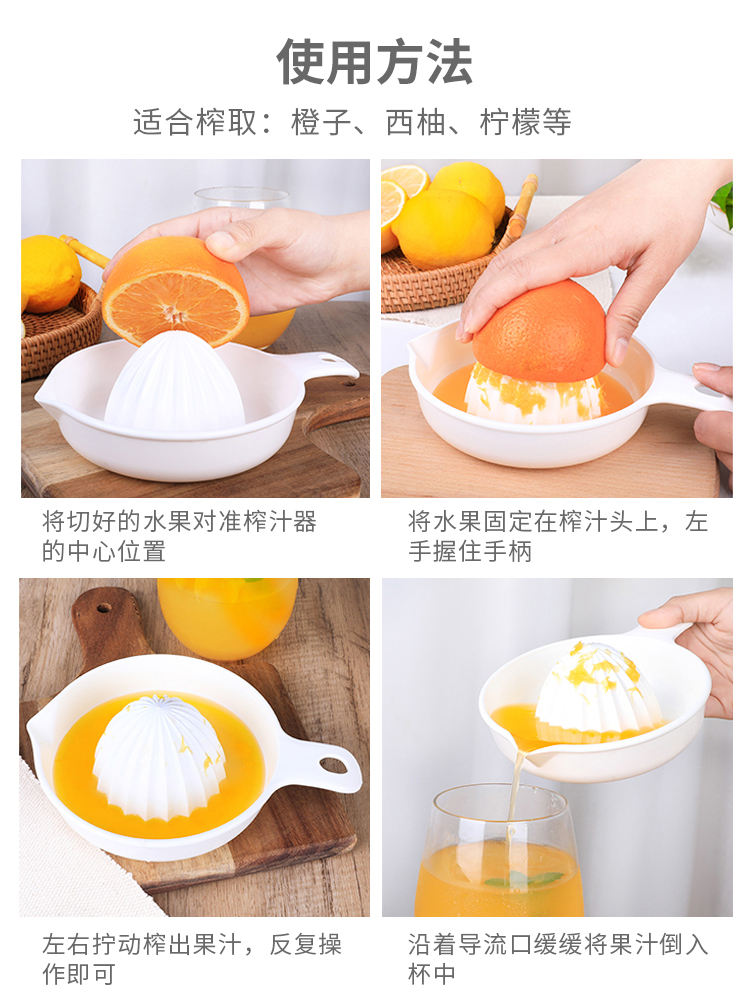 使用方法

适合榨取：橙子、西柚、柠檬等

将切好的水果对准榨汁器的中心位置

将水果固定在榨汁头上，左手握住手柄

左右拧动榨出果汁，反复操作即可

沿着导流口缓缓将果汁倒入杯中