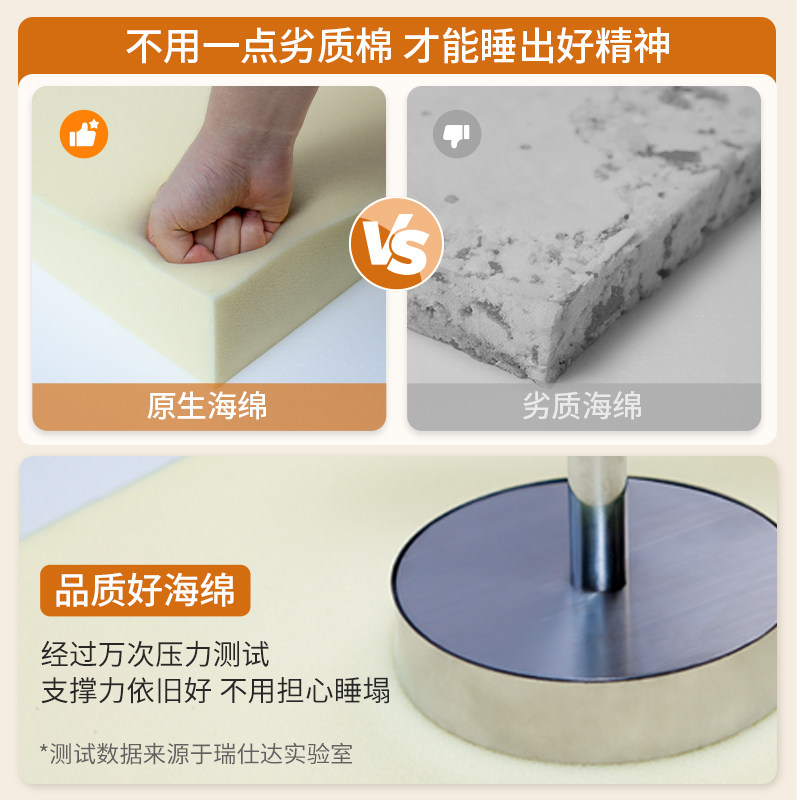 不用一点劣质棉 才能睡出好精神

VS

原生海绵

劣质海绵

品质好海绵

经过万次压力测试
支撑力依旧好 不用担心睡塌

*测试数据来源于瑞仕达实验室