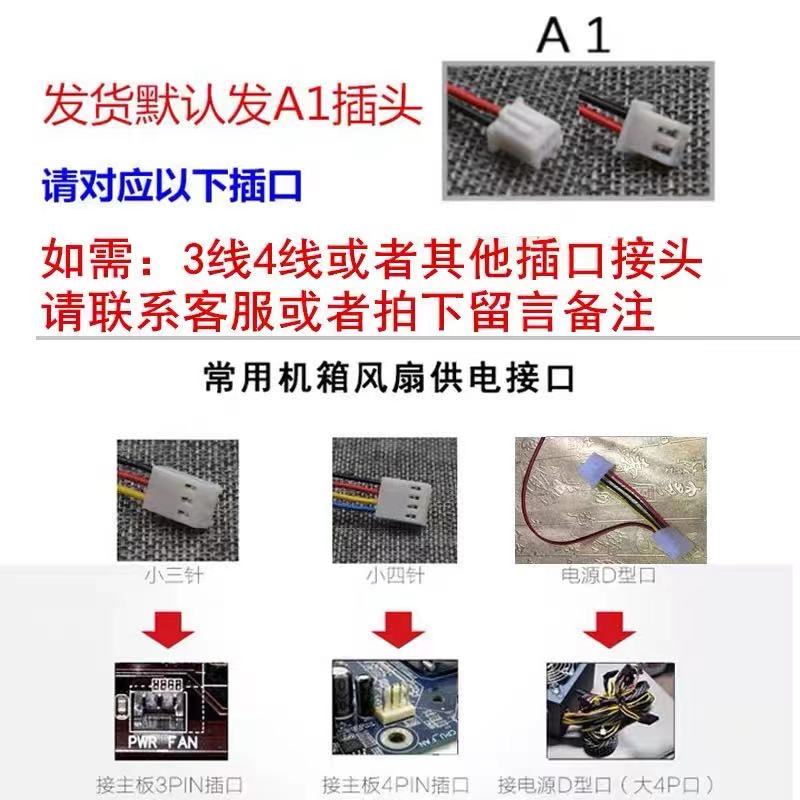 A 1

发货默认发A1插头

请对应以下插口

如需：3线4线或者其他插口接头
请联系客服或者拍下留言备注

常用机箱风扇供电接口

小三针

小四针

电源D型口

PWR FAN

接主板3PIN插口

接主板4PIN插口

接电源D型口（大4P口）